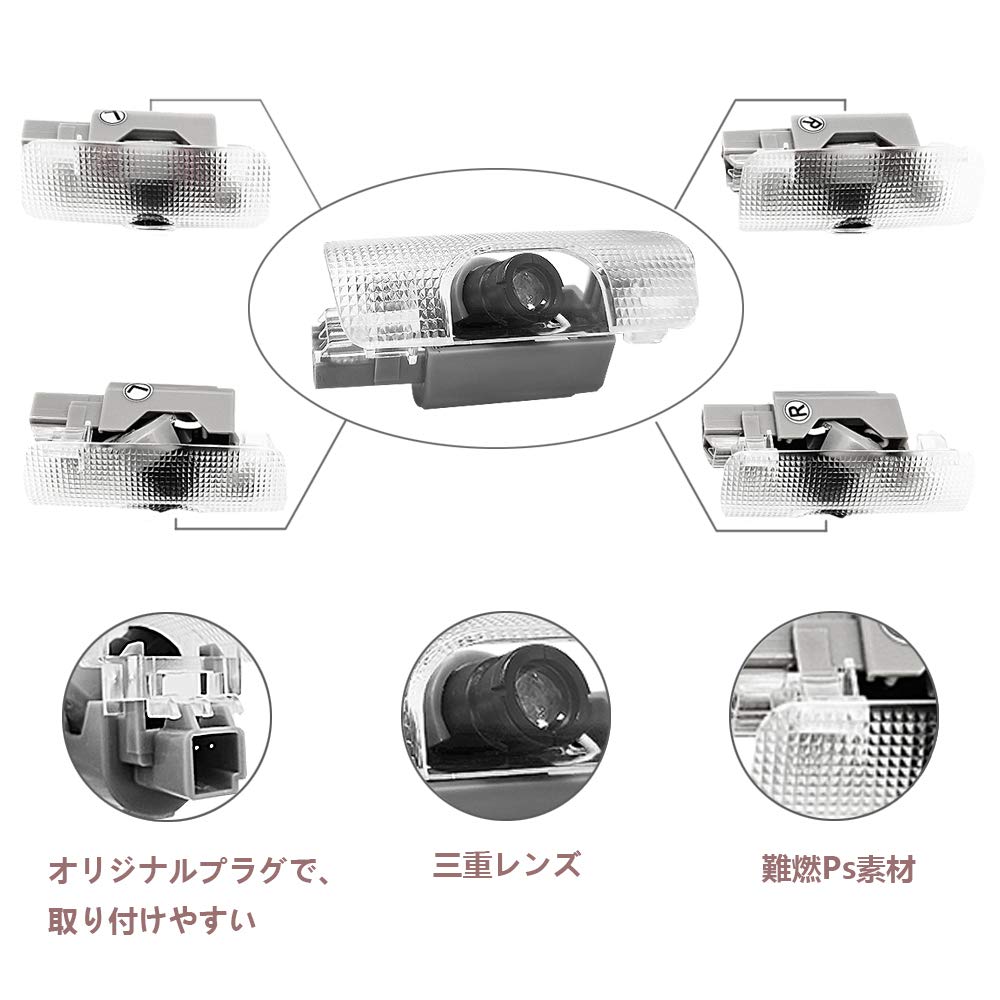 L

R

L

R

オリジナルプラグで、
取り付けやすい

三重レンズ

難燃Ps素材