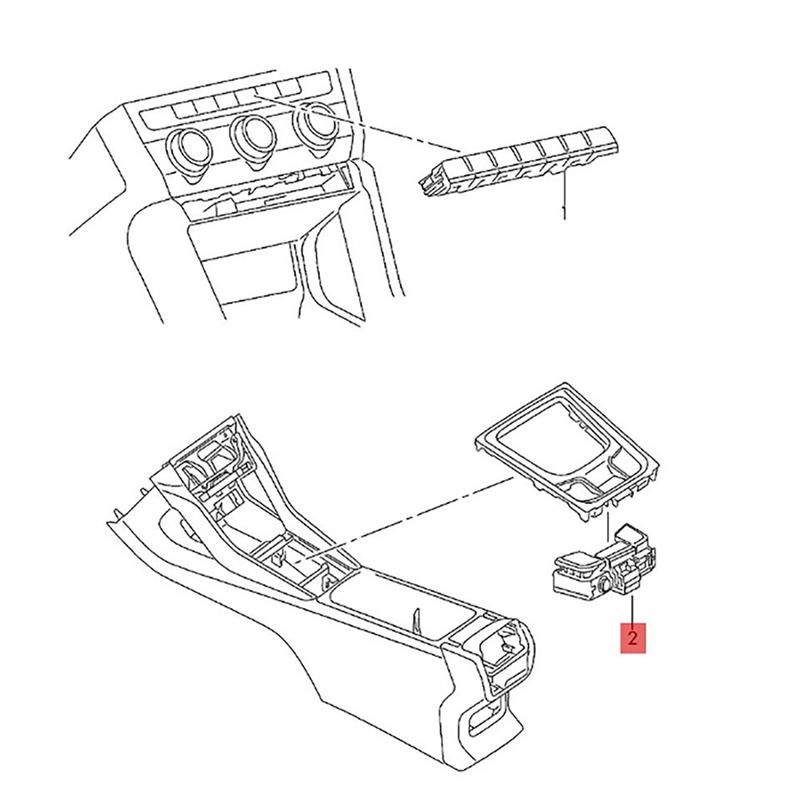 1

2