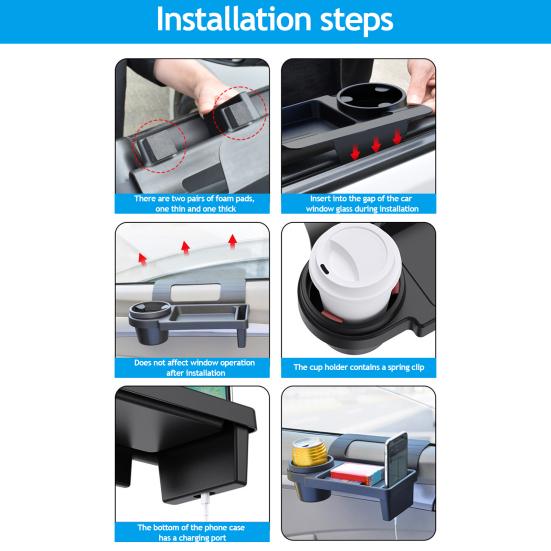 Installation steps

There are two pairs of foam pads, one thin and one thick

Insert into the gap of the car window glass during installation

Does not affect window operation after installation

The cup holder contains a spring clip

The bottom of the phone case has a charging port