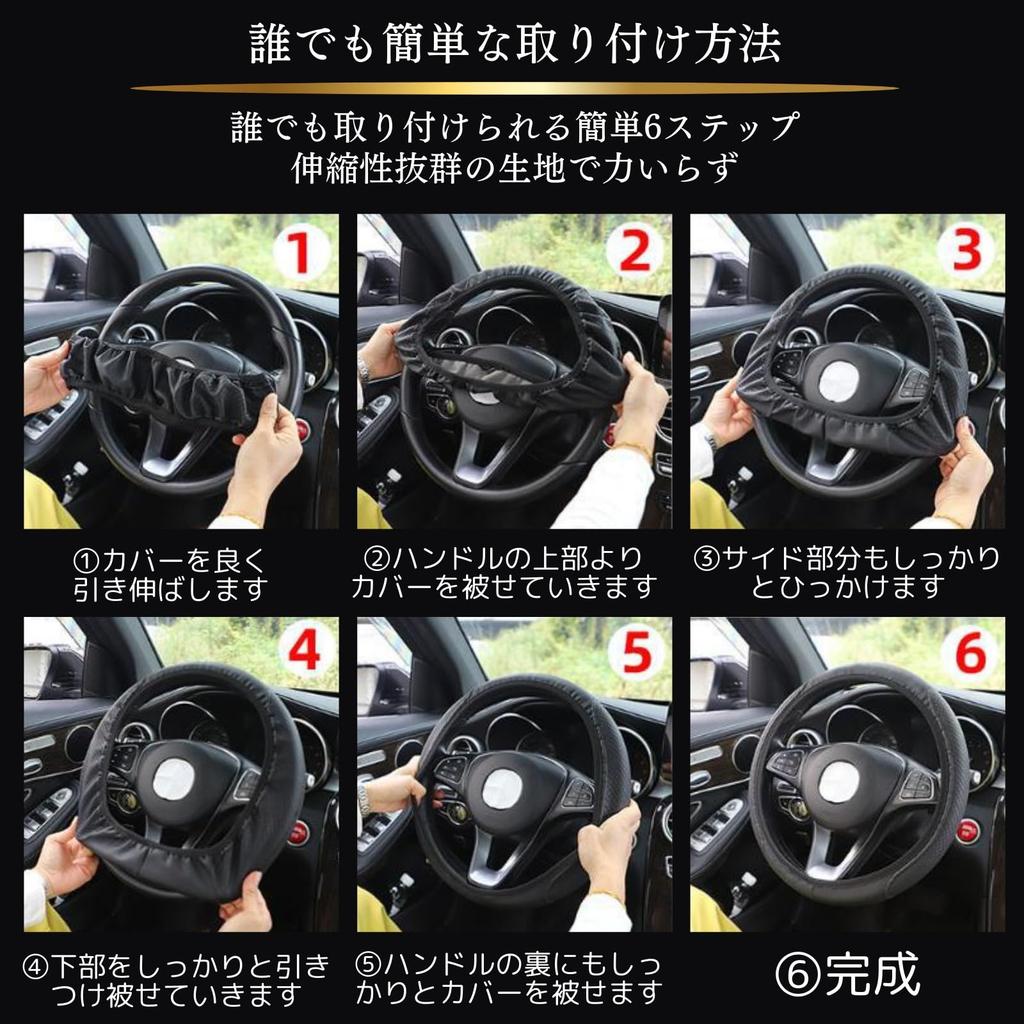 誰でも簡単な取り付け方法

誰でも取り付けられる簡単6ステップ
伸縮性抜群の生地で力いらず

1

2

3

①カバーを良く引き伸ばします

②ハンドルの上部よりカバーを被せていきます

③サイド部分もしっかりとひっかけます

4

5

6

④下部をしっかりと引きつけ被せていきます

⑤ハンドルの裏にもしっかりとカバーを被せます

⑥完成