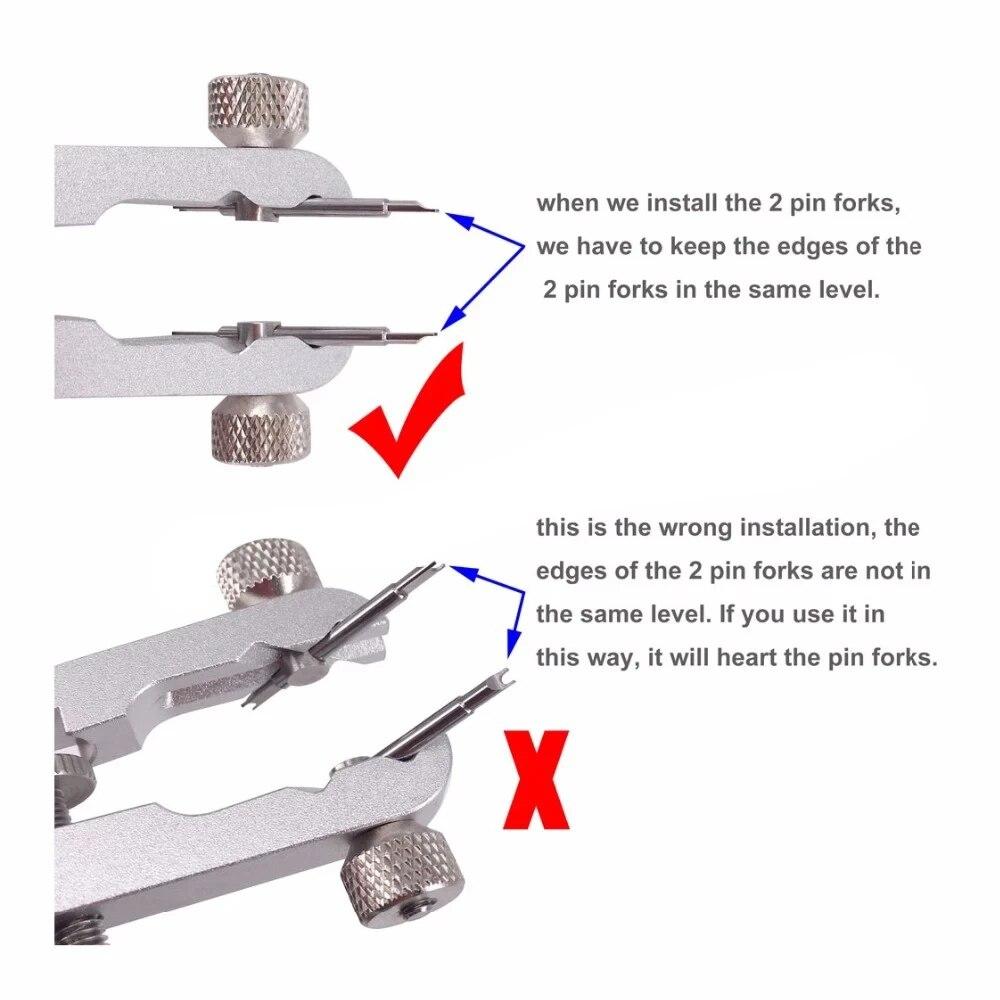 when we install the 2 pin forks, we have to keep the edges of the 2 pin forks in the same level.

this is the wrong installation, the edges of the 2 pin forks are not in the same level. If you use it in this way, it will heart the pin forks.

X