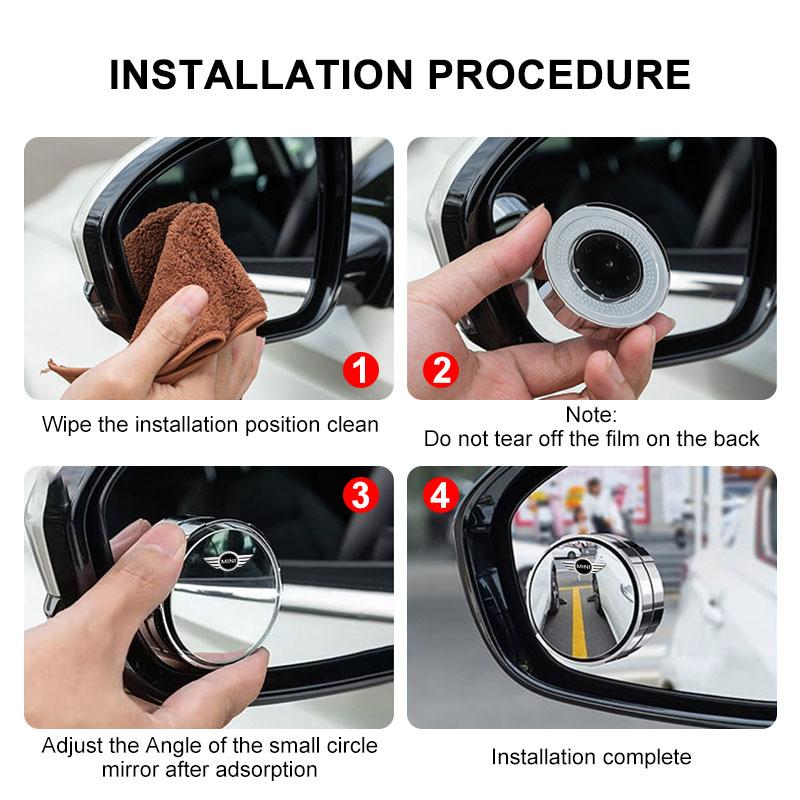 INSTALLATION PROCEDURE

1

Wipe the installation position clean

2

Note:
Do not tear off the film on the back

3

MINI

Adjust the Angle of the small circle mirror after adsorption

4

MINI

Installation complete