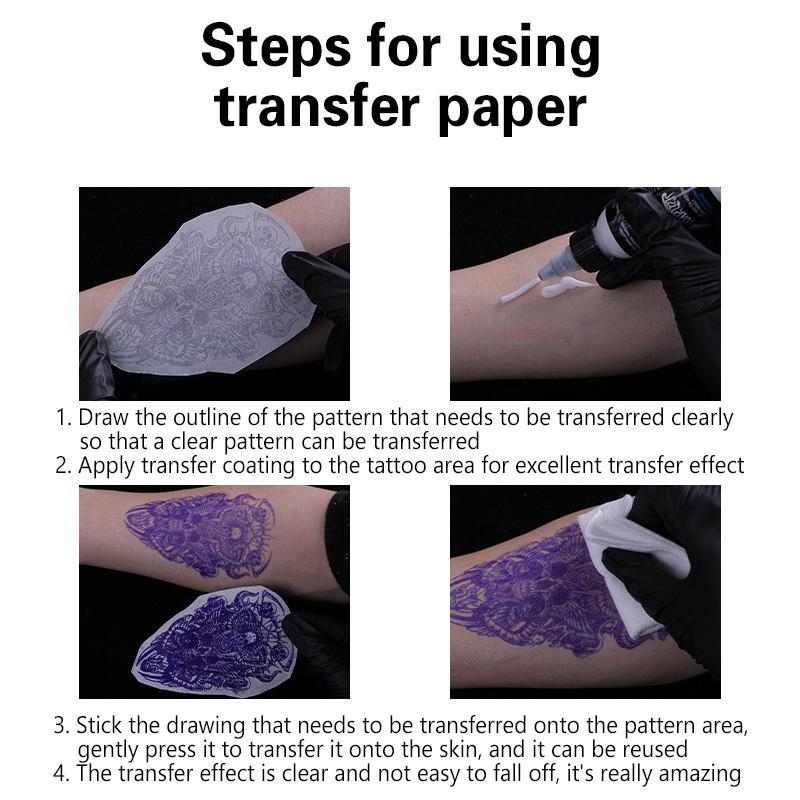 Steps for using transfer paper

1. Draw the outline of the pattern that needs to be transferred clearly so that a clear pattern can be transferred
2. Apply transfer coating to the tattoo area for excellent transfer effect

3. Stick the drawing that needs to be transferred onto the pattern area, gently press it to transfer it onto the skin, and it can be reused
4. The transfer effect is clear and not easy to fall off, it's really amazing