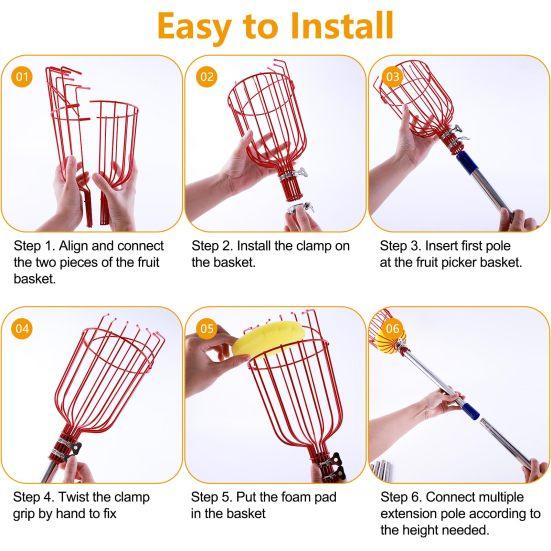 Easy to Install

01

Step 1. Align and connect the two pieces of the fruit basket.

02

Step 2. Install the clamp on the basket.

03

Step 3. Insert first pole at the fruit picker basket.

04

Step 4. Twist the clamp grip by hand to fix

05

Step 5. Put the foam pad in the basket

06

Step 6. Connect multiple extension pole according to the height needed.