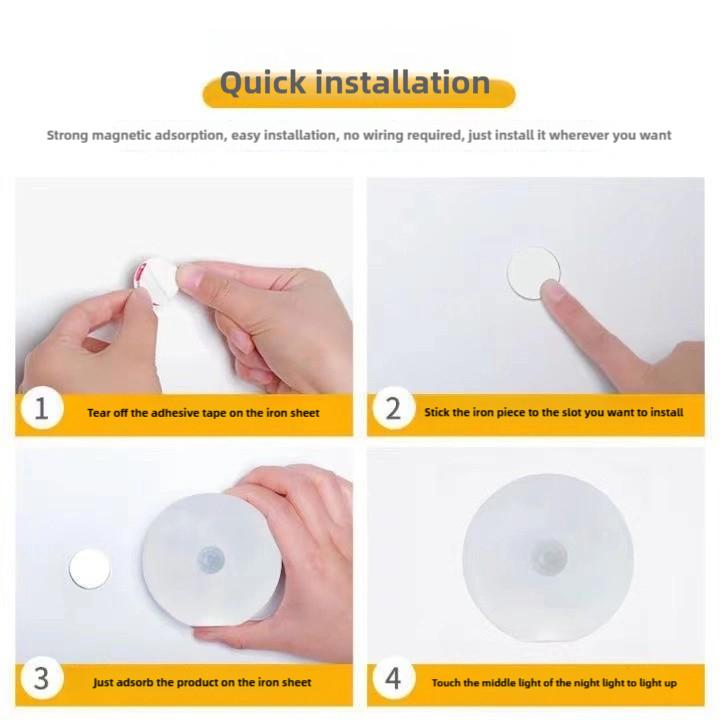 Quick installation

Strong magnetic adsorption, easy installation, no wiring required, just install it wherever you want

1 Tear off the adhesive tape on the iron sheet

2 Stick the iron piece to the slot you want to install

3 Just adsorb the product on the iron sheet

4 Touch the middle light of the night light to light up