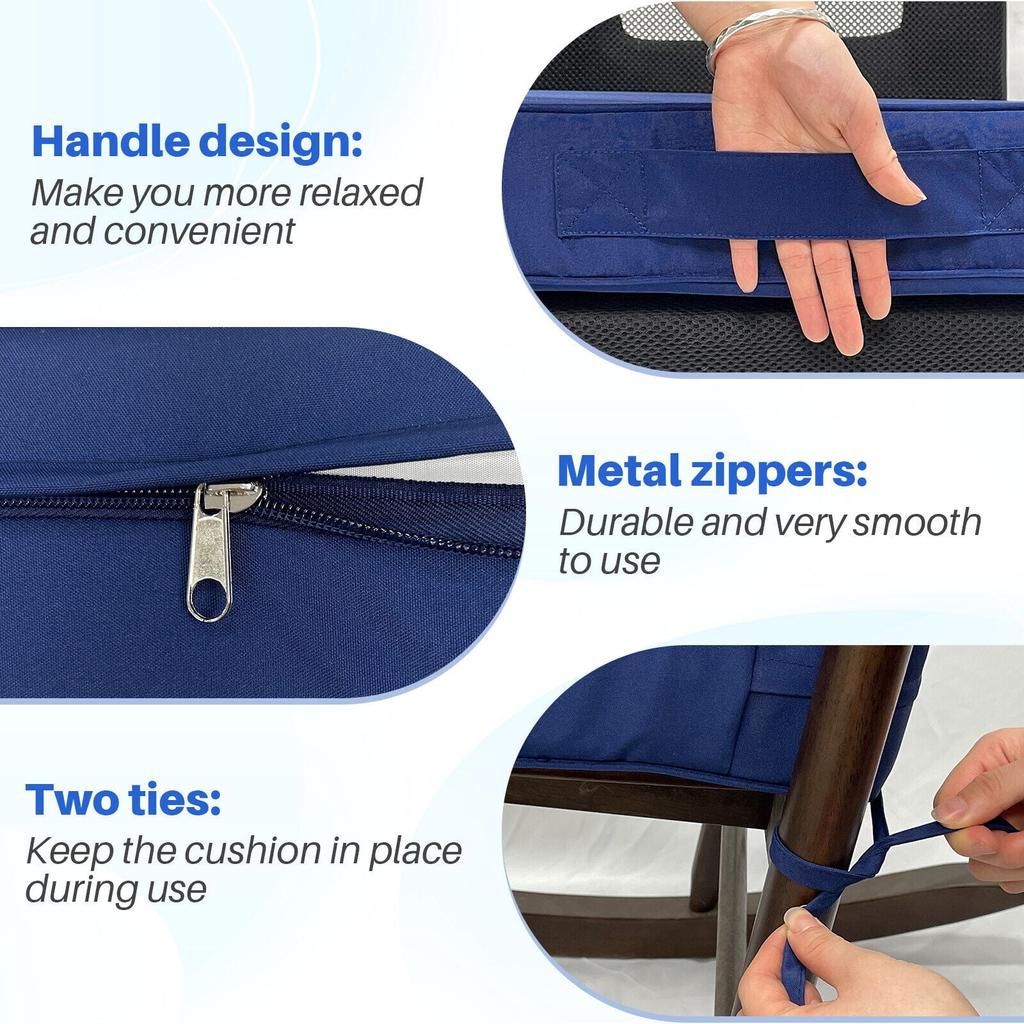 Handle design:
Make you more relaxed and convenient

Metal zippers:
Durable and very smooth to use

Two ties:
Keep the cushion in place during use