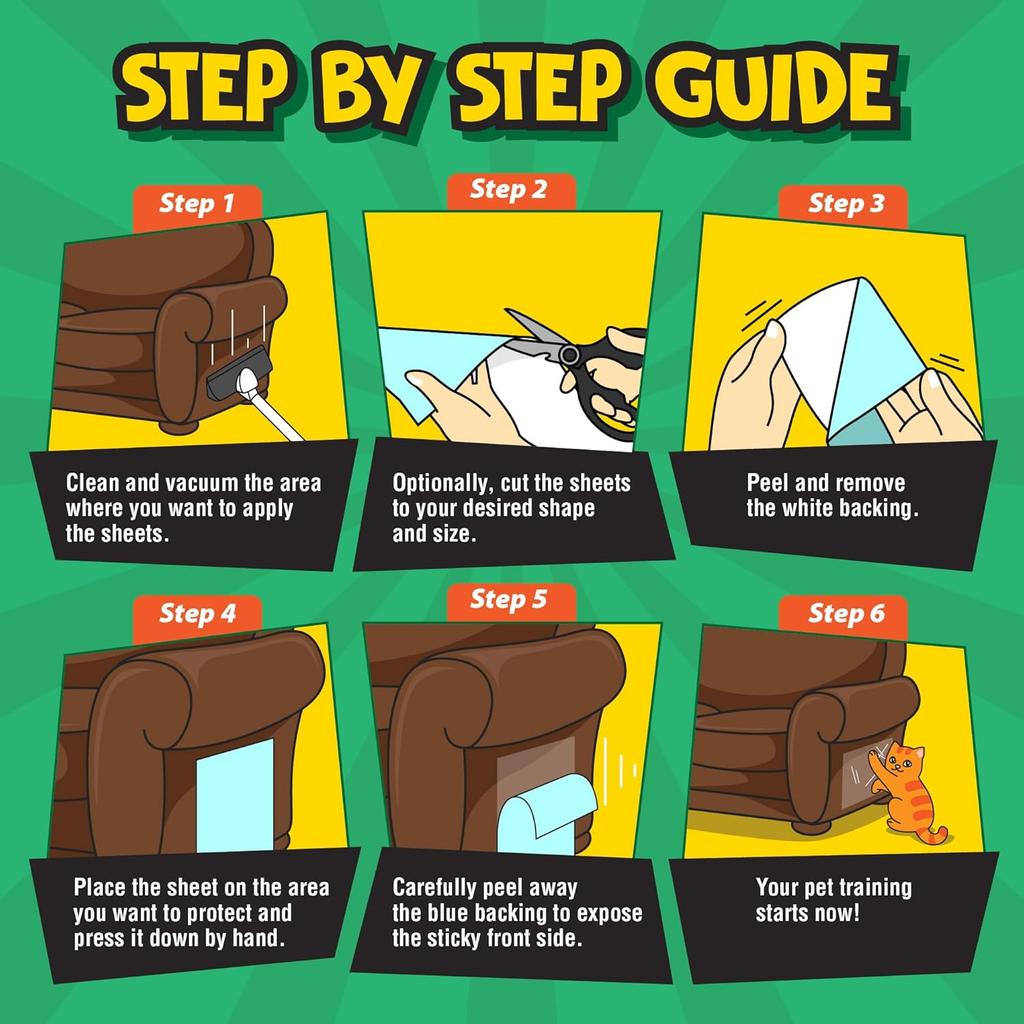 STEP BY STEP GUIDE

Step 1

Clean and vacuum the area where you want to apply the sheets.

Step 2

Optionally, cut the sheets to your desired shape and size.

Step 3

Peel and remove the white backing.

Step 4

Place the sheet on the area you want to protect and press it down by hand.

Step 5

Carefully peel away the blue backing to expose the sticky front side.

Step 6

Your pet training starts now!