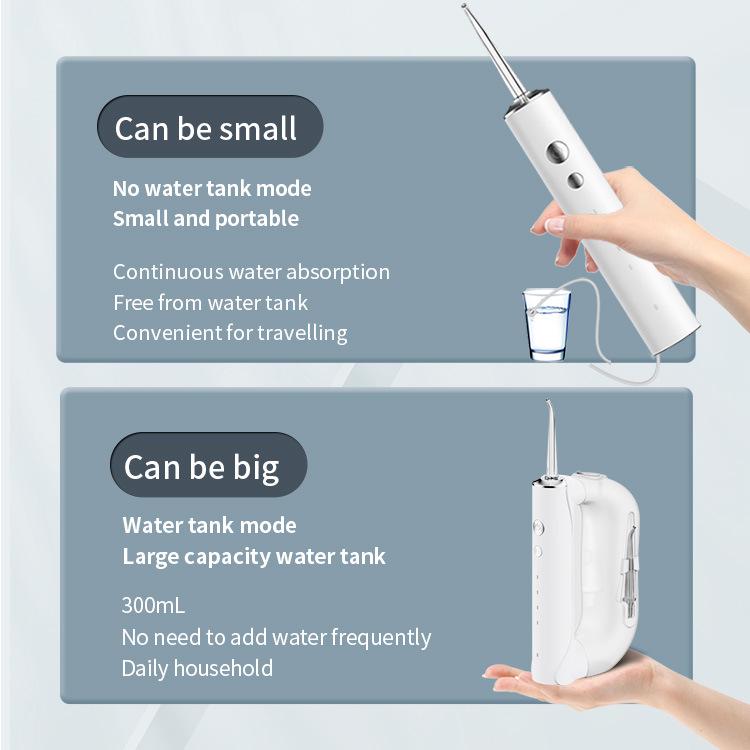 Can be small

No water tank mode
Small and portable

Continuous water absorption
Free from water tank
Convenient for travelling

Can be big

Water tank mode
Large capacity water tank

300mL
No need to add water frequently
Daily household