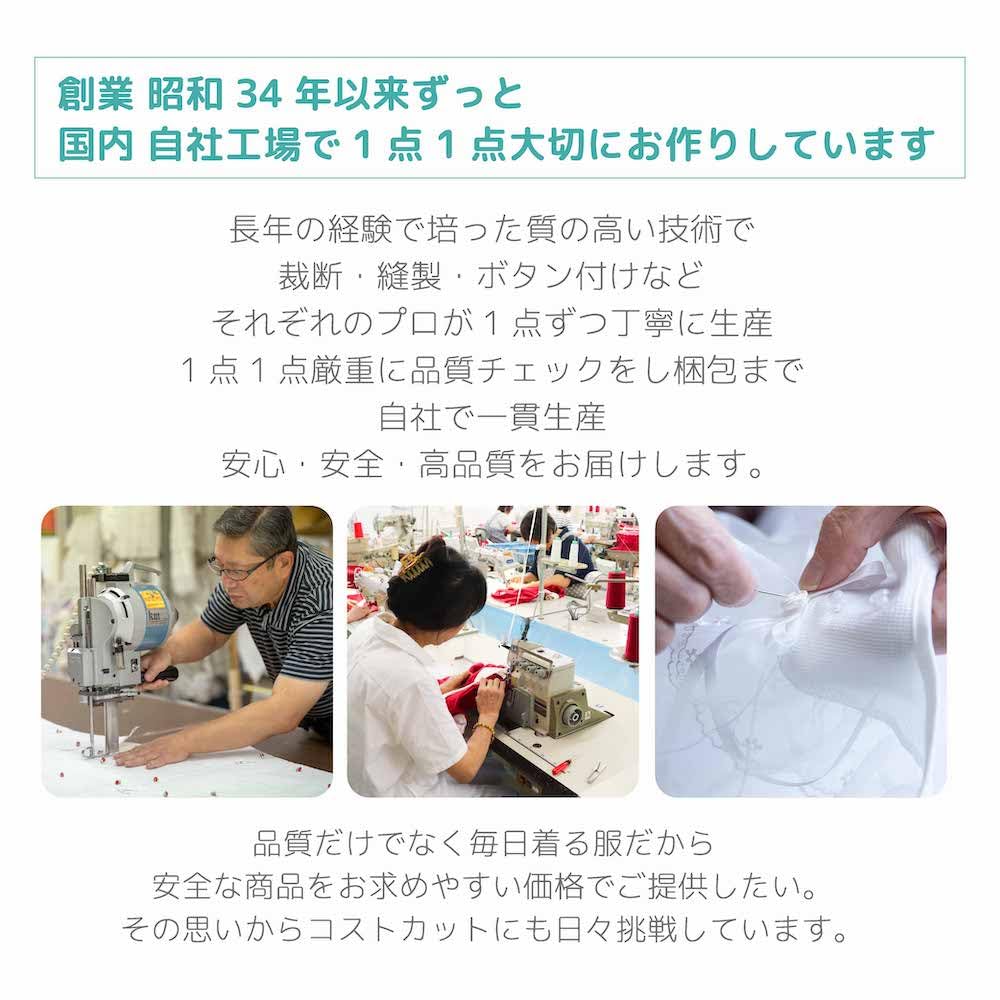 創業 昭和 34 年以来ずっと
国内 自社工場で 1 点 1 点大切にお作りしています

長年の経験で培った質の高い技術で
裁断・縫製・ボタン付けなど
それぞれのプロが 1 点ずつ丁寧に生産
1 点 1 点厳重に品質チェックをし梱包まで
自社で一貫生産
安心・安全・高品質をお届けします。

品質だけでなく毎日着る服だから
安全な商品をお求めやすい価格でご提供したい。
その思いからコストカットにも日々挑戦しています。