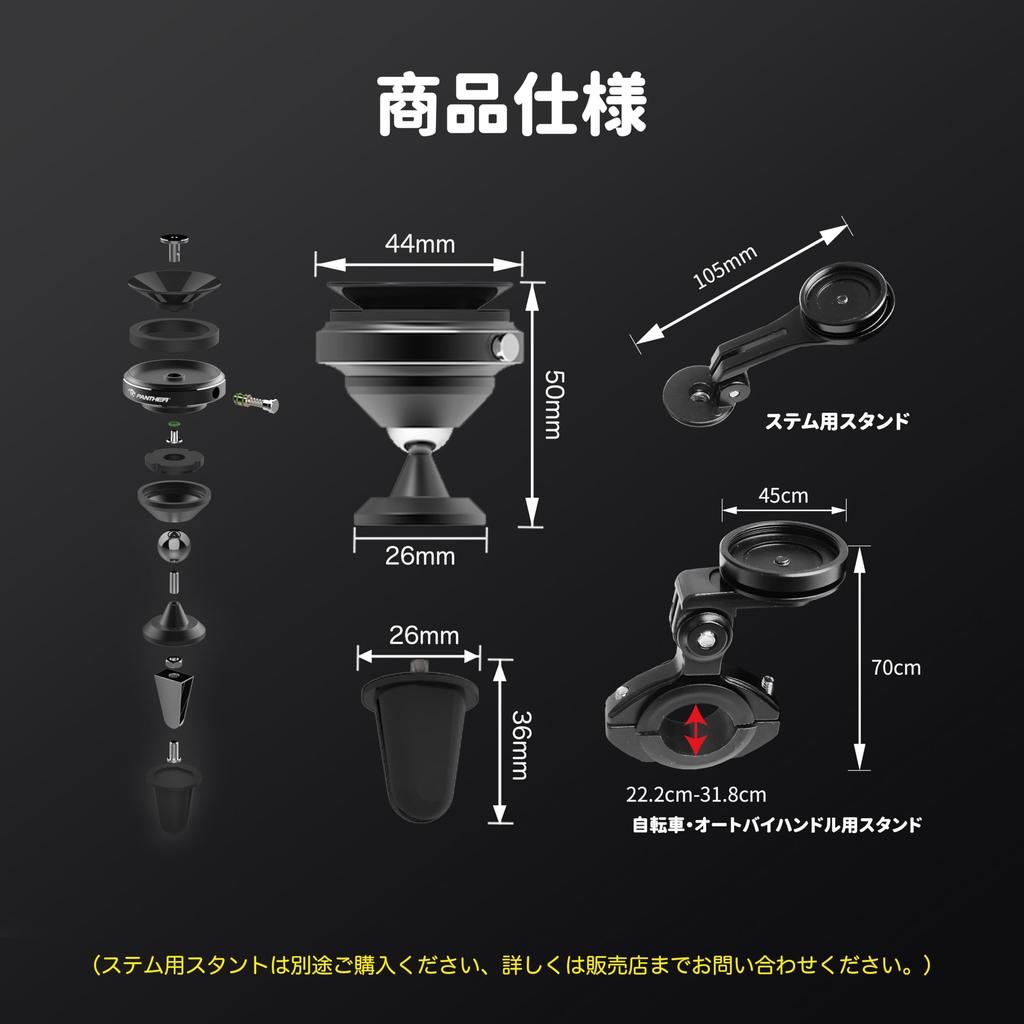 商品仕様

PANTHER

44mm

50mm

26mm

26mm

36mm

105mm

ステム用スタンド

45cm

70cm

22.2cm-31.8cm

自転車・オートバイハンドル用スタンド

（ステム用スタントは別途ご購入ください、詳しくは販売店までお問い合わせください。）