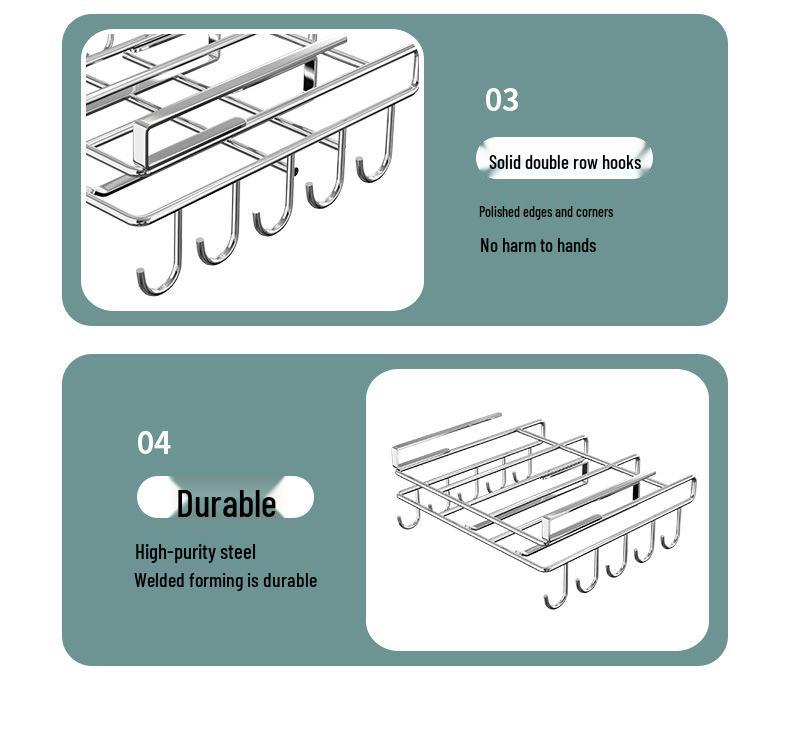 03

Solid double row hooks

Polished edges and corners

No harm to hands

04

Durable

High-purity steel
Welded forming is durable