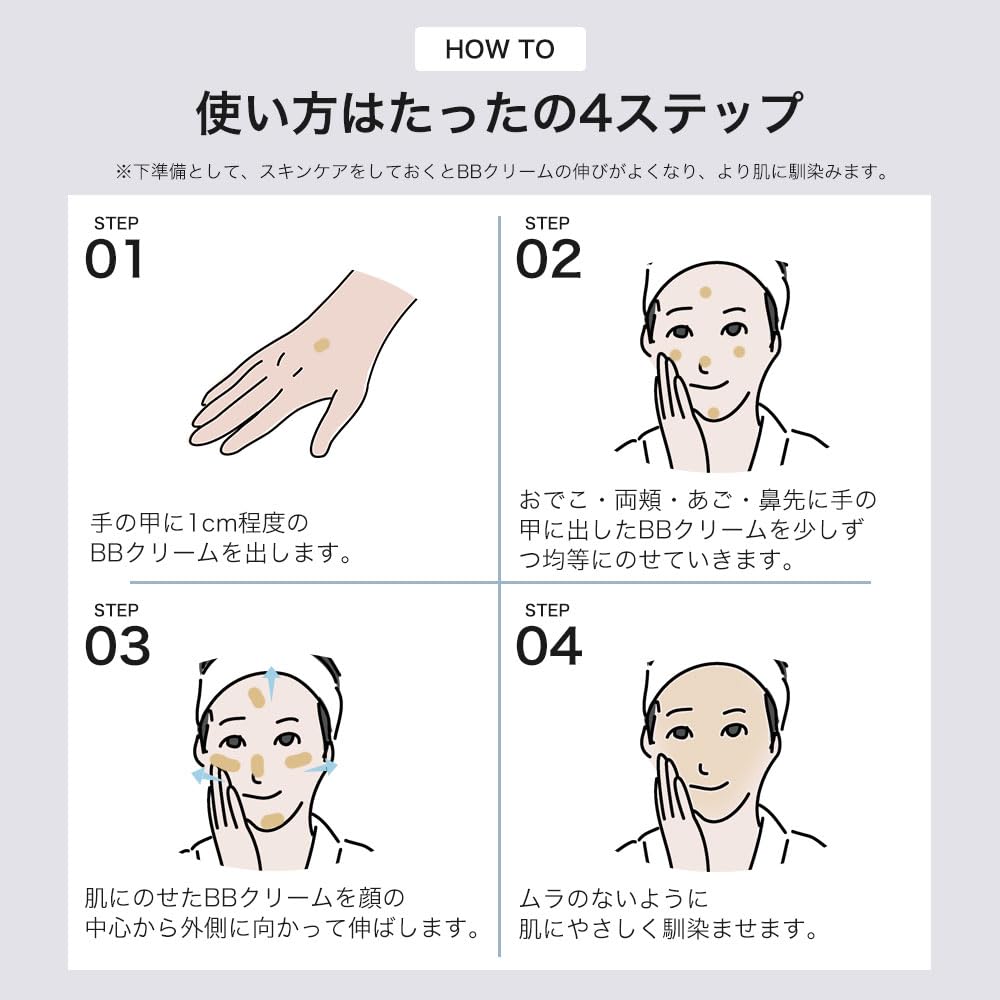 HOW TO

使い方はたったの4ステップ

※下準備として、スキンケアをしておくとBBクリームの伸びがよくなり、より肌に馴染みます。

STEP
01

手の甲に1cm程度のBBクリームを出します。

STEP
02

おでこ・両頬・あご・鼻先に手の甲に出したBBクリームを少しずつ均等にのせていきます。

STEP
03

肌にのせたBBクリームを顔の中心から外側に向かって伸ばします。

STEP
04

ムラのないように肌にやさしく馴染ませます。