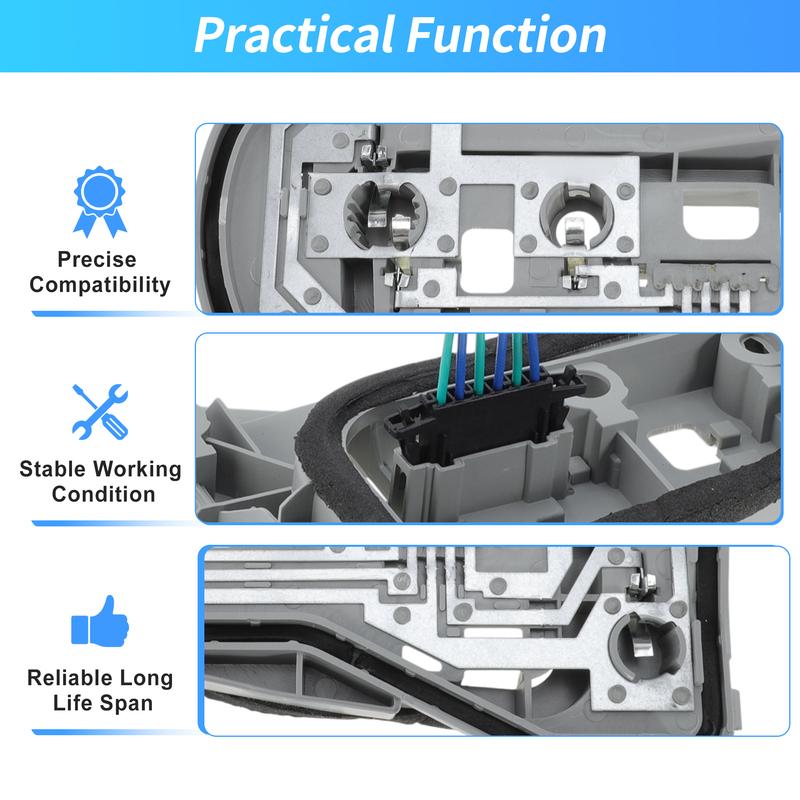 Practical Function

Precise Compatibility

Stable Working Condition

Reliable Long Life Span