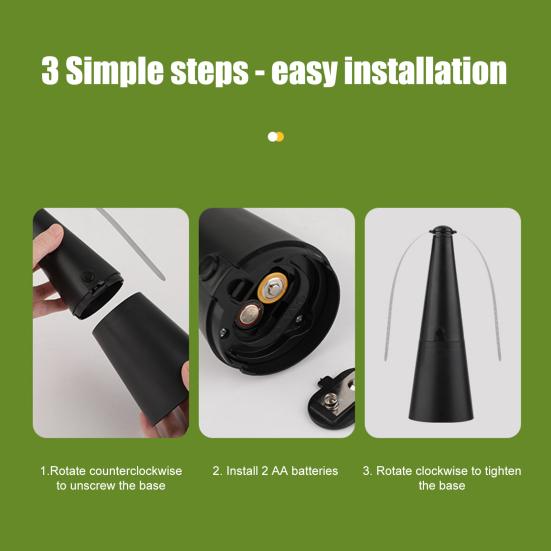 3 Simple steps - easy installation

1.Rotate counterclockwise to unscrew the base

2. Install 2 AA batteries

3. Rotate clockwise to tighten the base