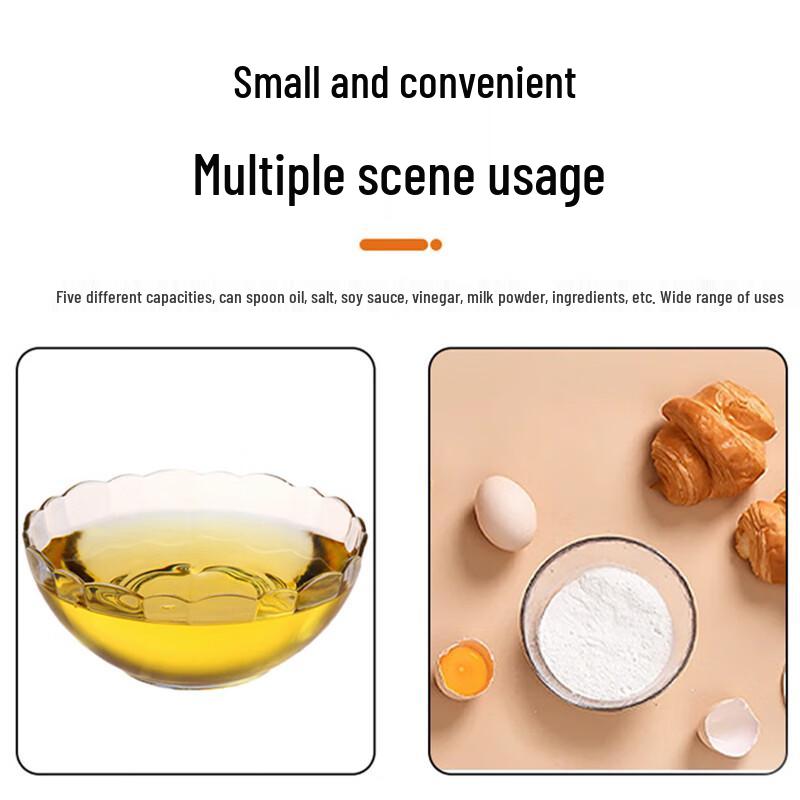 Small and convenient

Multiple scene usage

Five different capacities, can spoon oil, salt, soy sauce, vinegar, milk powder, ingredients, etc. Wide range of uses