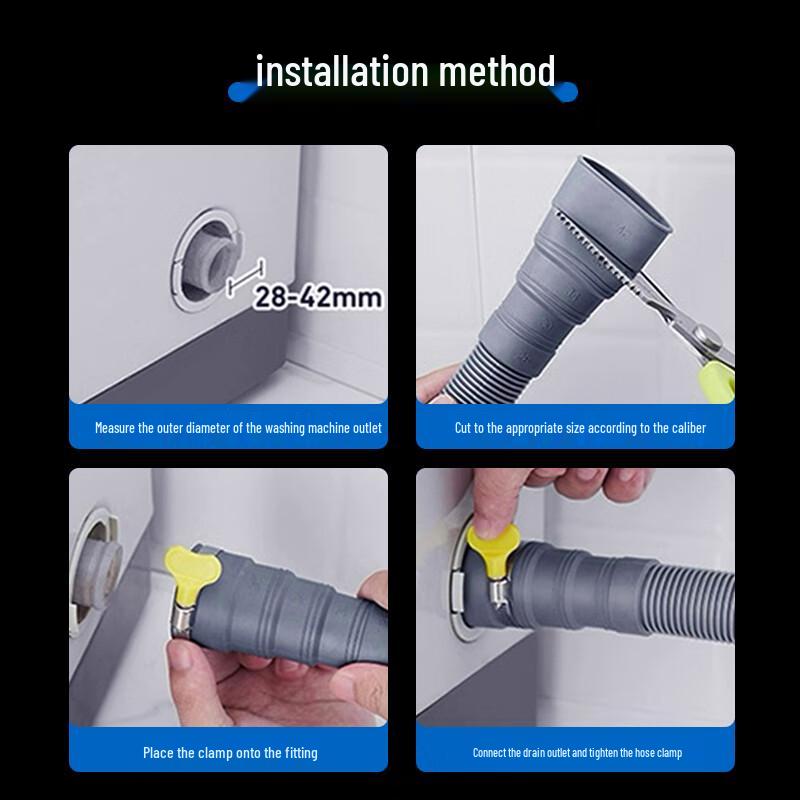 installation method

28-42mm

Measure the outer diameter of the washing machine outlet

Cut to the appropriate size according to the caliber

Place the clamp onto the fitting

Connect the drain outlet and tighten the hose clamp