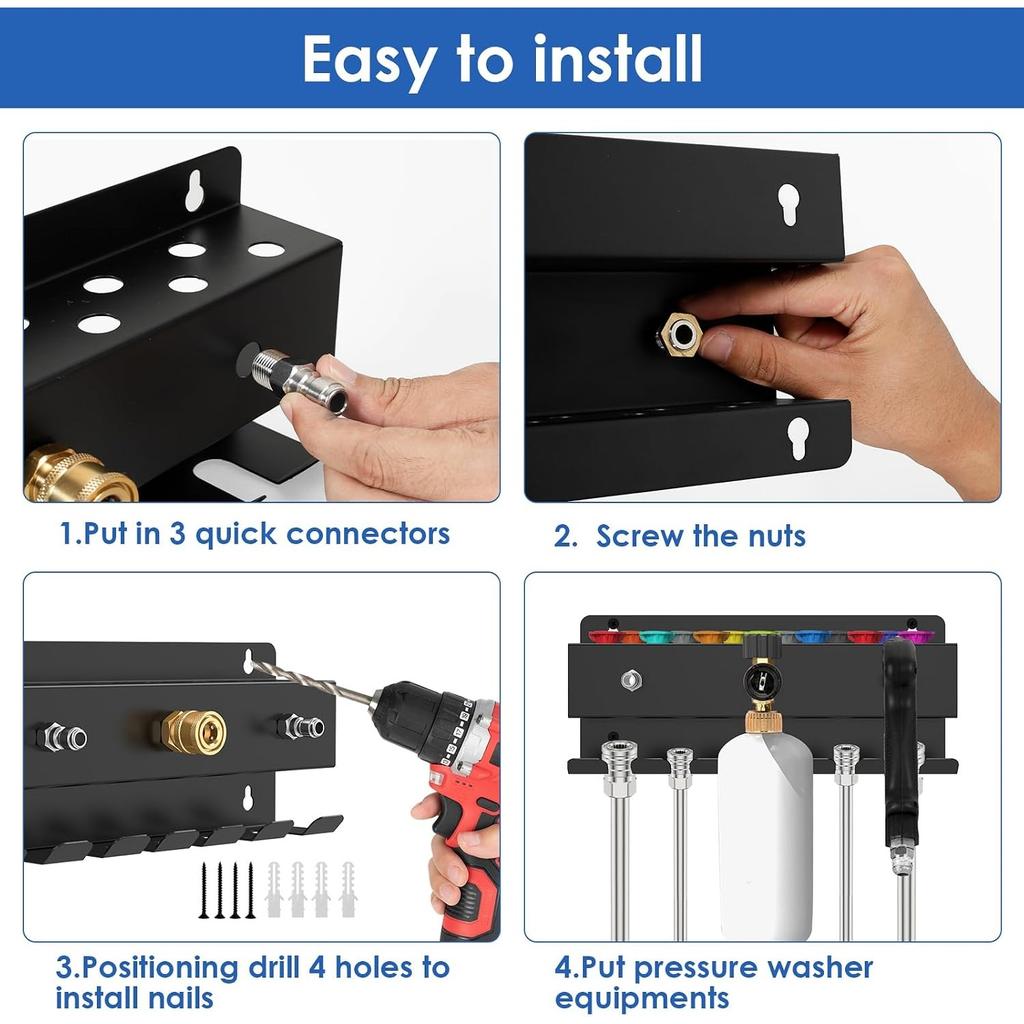 Easy to install

1.Put in 3 quick connectors

2. Screw the nuts

3.Positioning drill 4 holes to install nails

4.Put pressure washer equipments