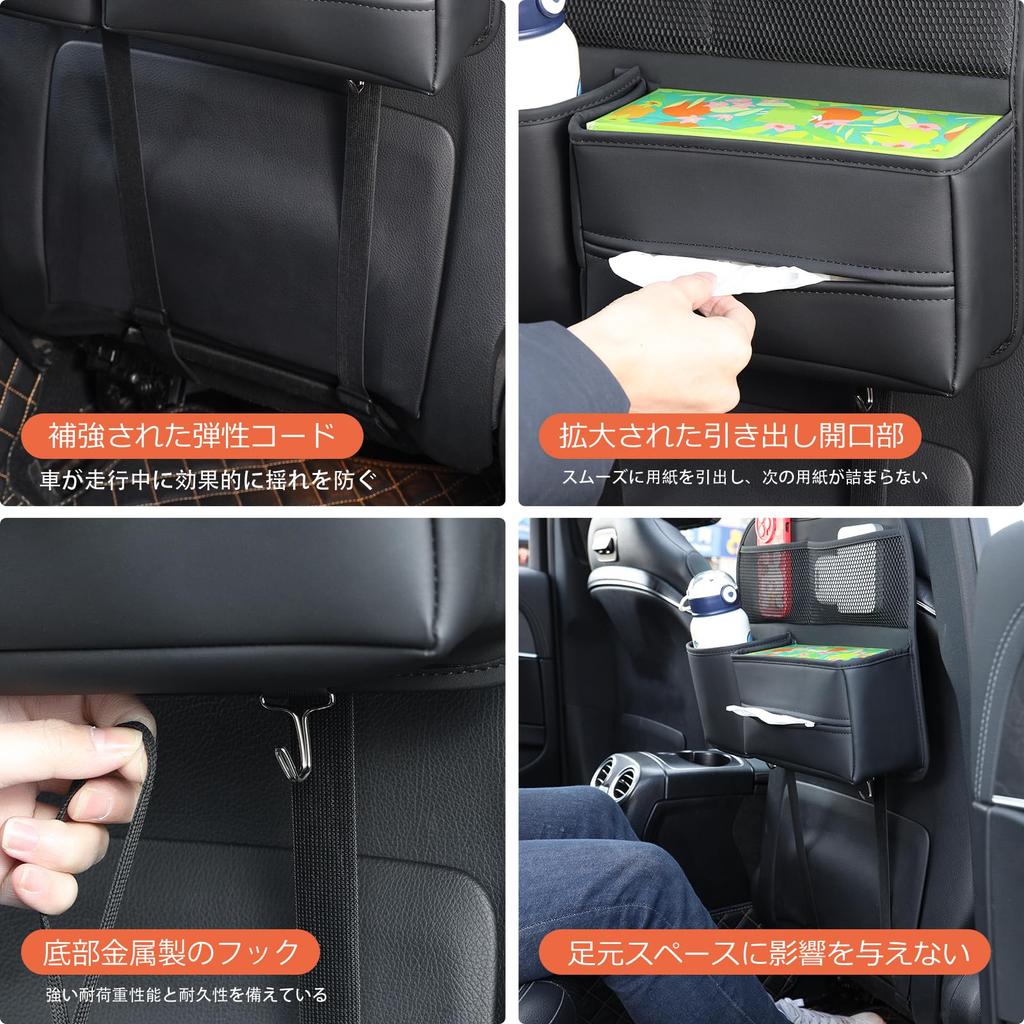 補強された弾性コード
車が走行中に効果的に揺れを防ぐ

拡大された引き出し開口部
スムーズに用紙を引出し、次の用紙が詰まらない

底部金属製のフック
強い耐荷重性能と耐久性を備えている

足元スペースに影響を与えない