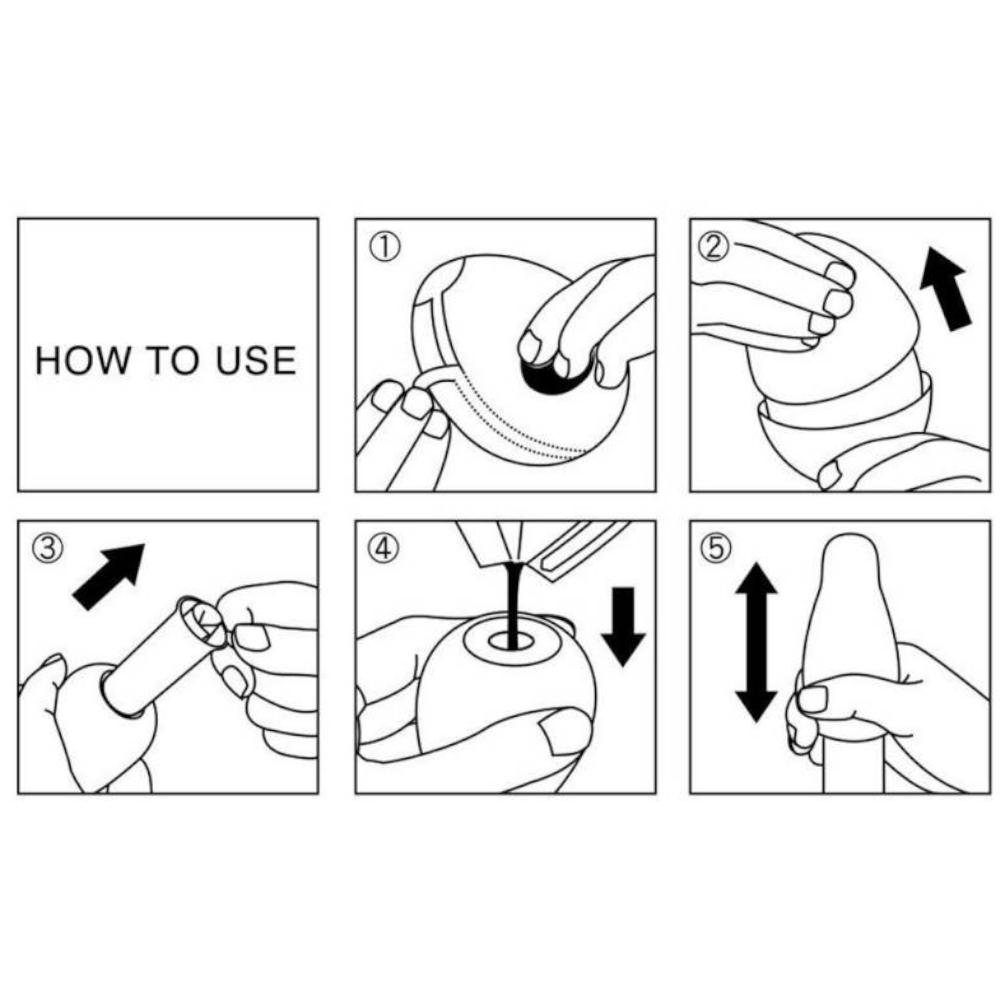 HOW TO USE

①

②

③

④

⑤