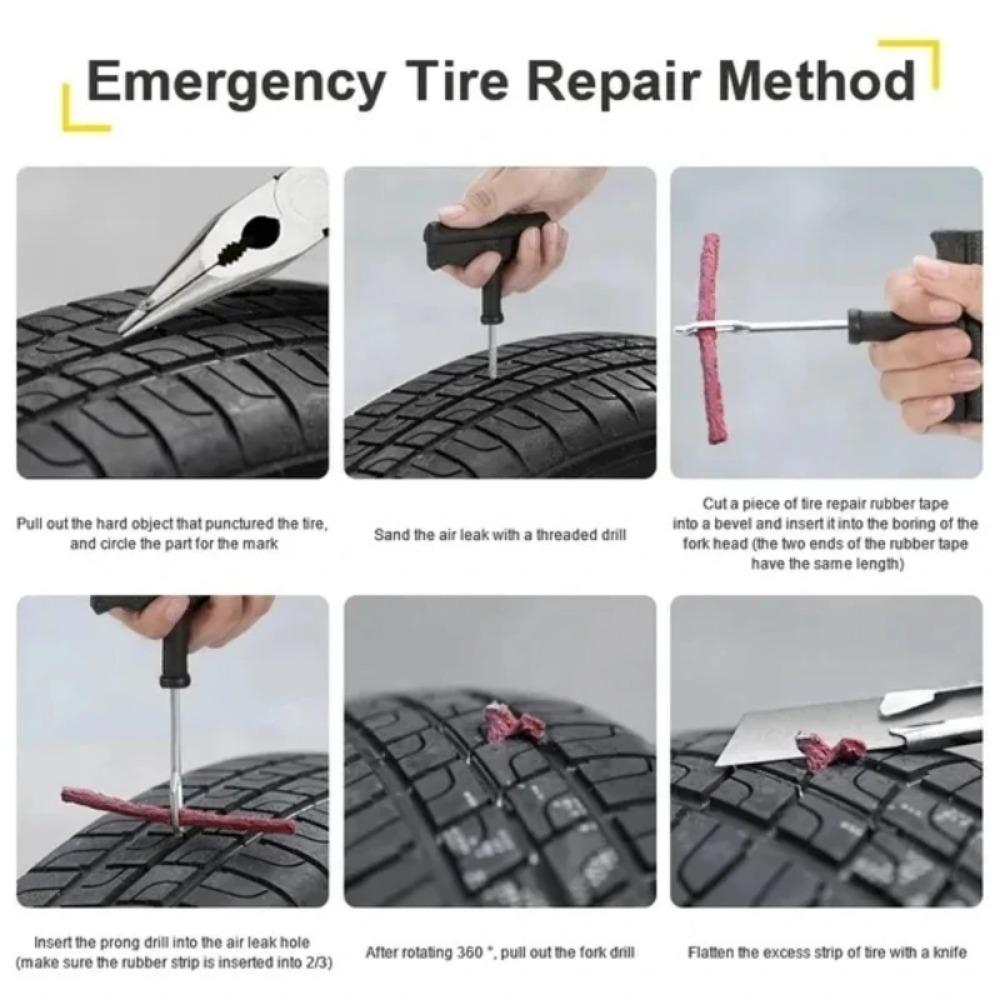 Emergency Tire Repair Method

Pull out the hard object that punctured the tire, and circle the part for the mark

Sand the air leak with a threaded drill

Cut a piece of tire repair rubber tape into a bevel and insert it into the boring of the fork head (the two ends of the rubber tape have the same length)

Insert the prong drill into the air leak hole (make sure the rubber strip is inserted into 2/3)

After rotating 360 °, pull out the fork drill

Flatten the excess strip of tire with a knife