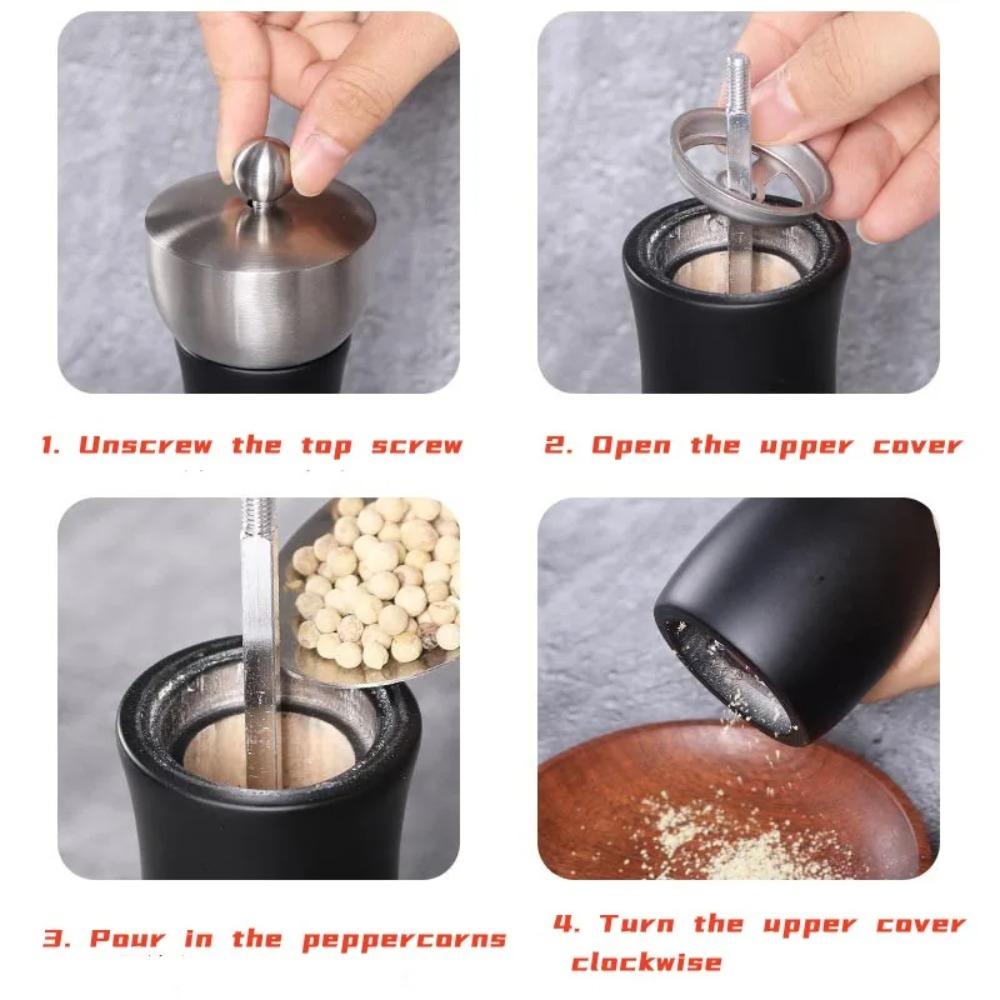 1. Unscrew the top screw

2. Open the upper cover

3. Pour in the peppercorns

4. Turn the upper cover clockwise