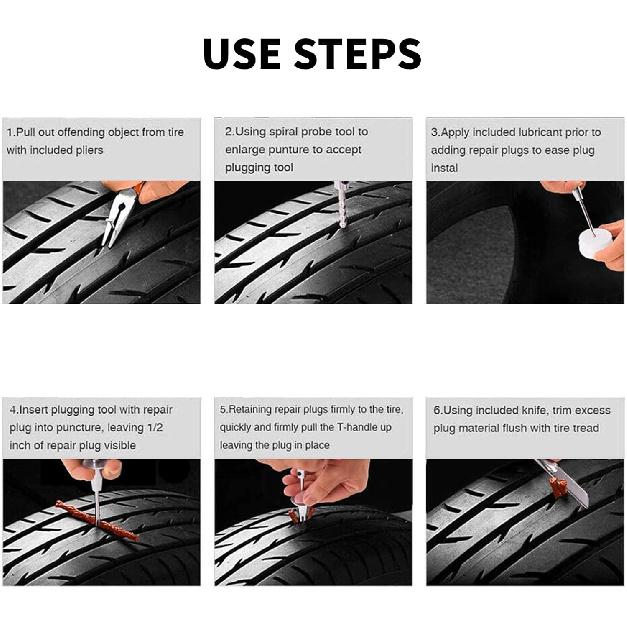 USE STEPS

1.Pull out offending object from tire with included pliers

2.Using spiral probe tool to enlarge punture to accept plugging tool

3.Apply included lubricant prior to adding repair plugs to ease plug instal

4.Insert plugging tool with repair plug into puncture, leaving 1/2 inch of repair plug visible

5.Retaining repair plugs firmly to the tire, quickly and firmly pull the T-handle up leaving the plug in place

6.Using included knife, trim excess plug material flush with tire tread