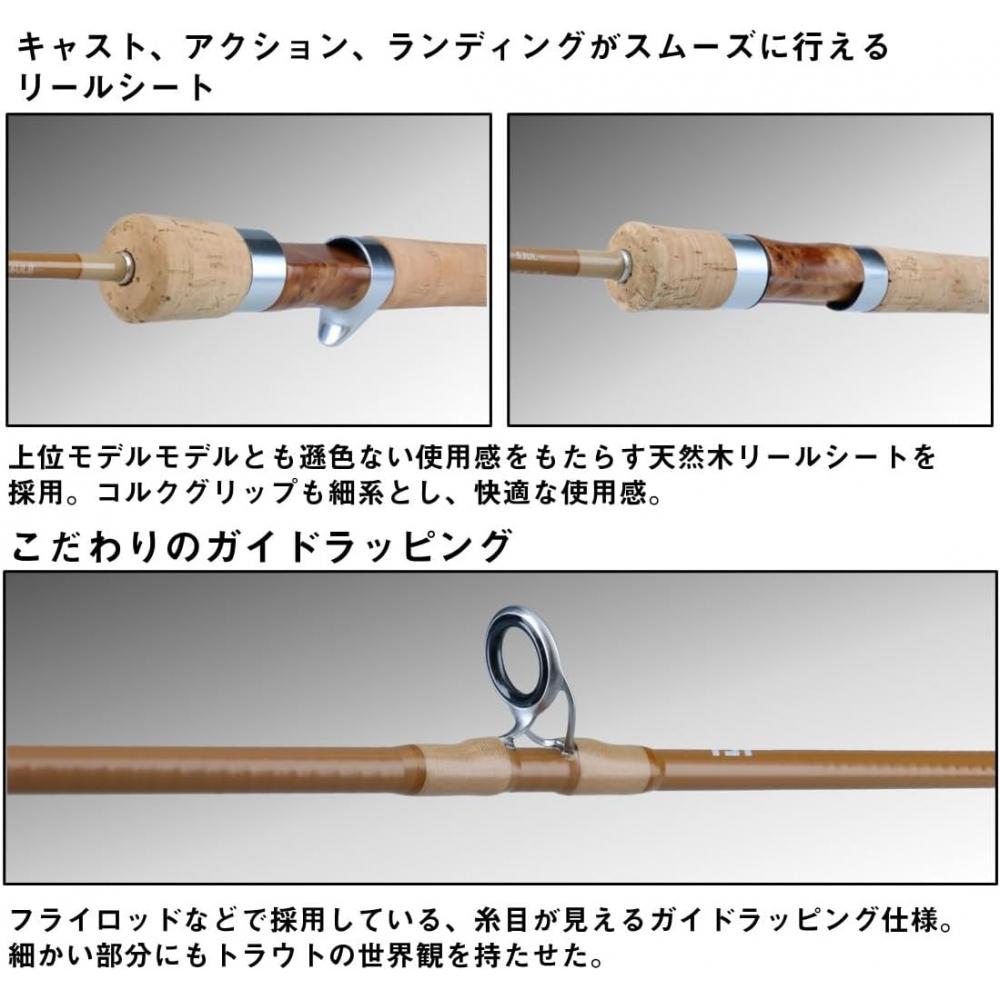 キャスト、アクション、ランディングがスムーズに行えるリールシート

上位モデルモデルとも遜色ない使用感をもたらす天然木リールシートを採用。コルクグリップも細系とし、快適な使用感。

こだわりのガイドラッピング

フライロッドなどで採用している、糸目が見えるガイドラッピング仕様。細かい部分にもトラウトの世界観を持たせた。