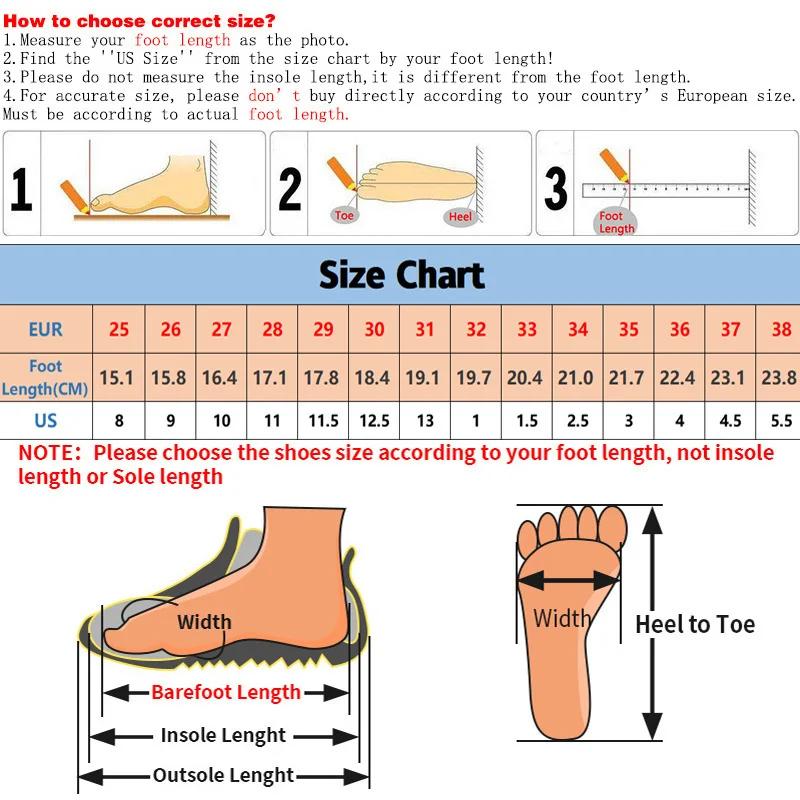 How to choose correct size?
1.Measure your foot length as the photo.
2.Find the ''US Size'' from the size chart by your foot length!
3.Please do not measure the insole length,it is different from the foot length.
4.For accurate size, please don' t buy directly according to your country' s European size. Must be according to actual foot length.

1

2
Toe
Heel

3
Foot Length

Size Chart

| EUR | 25 | 26 | 27 | 28 | 29 | 30 | 31 | 32 | 33 | 34 | 35 | 36 | 37 | 38 |
|---|---|---|---|---|---|---|---|---|---|---|---|---|---|---|
| Foot Length(CM) | 15.1 | 15.8 | 16.4 | 17.1 | 17.8 | 18.4 | 19.1 | 19.7 | 20.4 | 21.0 | 21.7 | 22.4 | 23.1 | 23.8 |
| US | 8 | 9 | 10 | 11 | 11.5 | 12.5 | 13 | 1 | 1.5 | 2.5 | 3 | 4 | 4.5 | 5.5 |

NOTE: Please choose the shoes size according to your foot length, not insole length or Sole length

Width
Barefoot Length
Insole Lenght
Outsole Lenght

Width
Heel to Toe