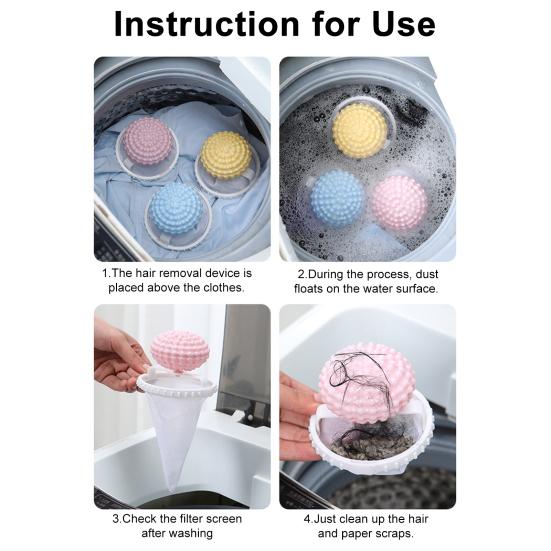 Instruction for Use

1.The hair removal device is placed above the clothes.

2.During the process, dust floats on the water surface.

3.Check the filter screen after washing

4.Just clean up the hair and paper scraps.