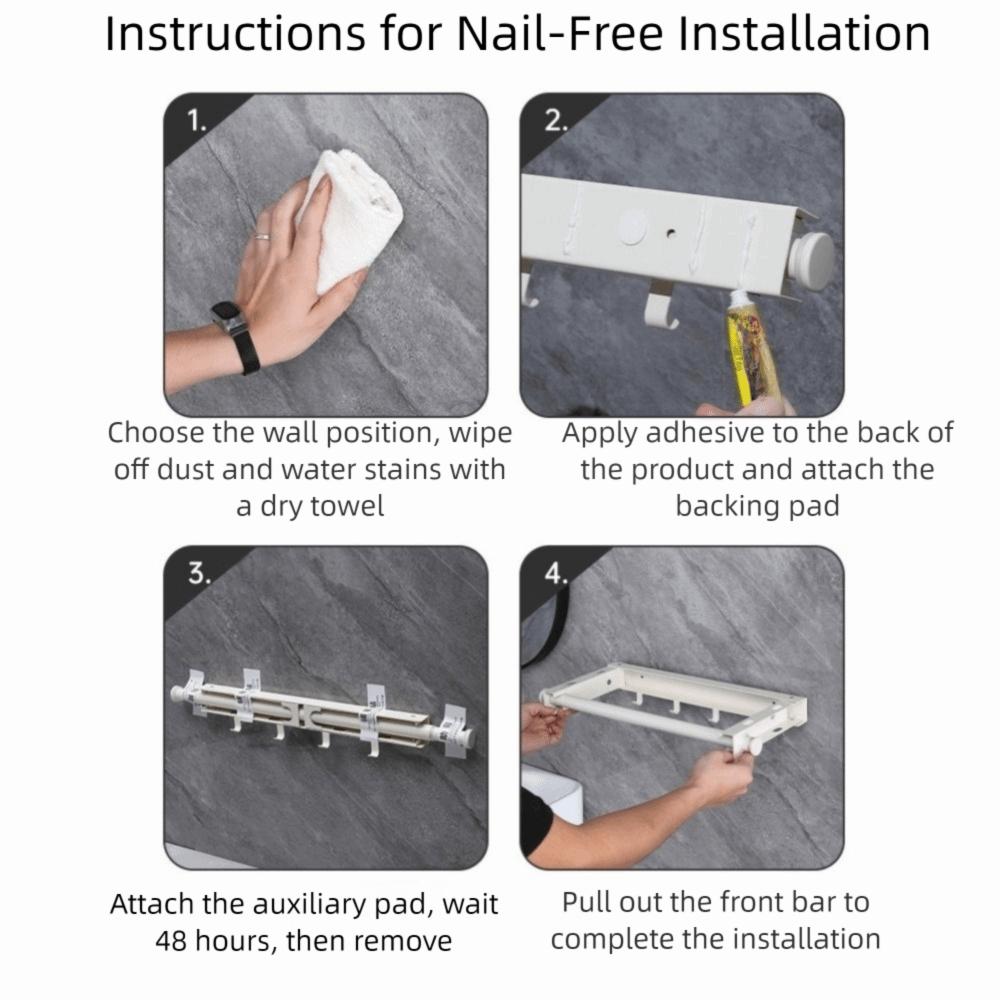 Instructions for Nail-Free Installation

1.

Choose the wall position, wipe off dust and water stains with a dry towel

2.

Apply adhesive to the back of the product and attach the backing pad

3.

Attach the auxiliary pad, wait 48 hours, then remove

4.

Pull out the front bar to complete the installation