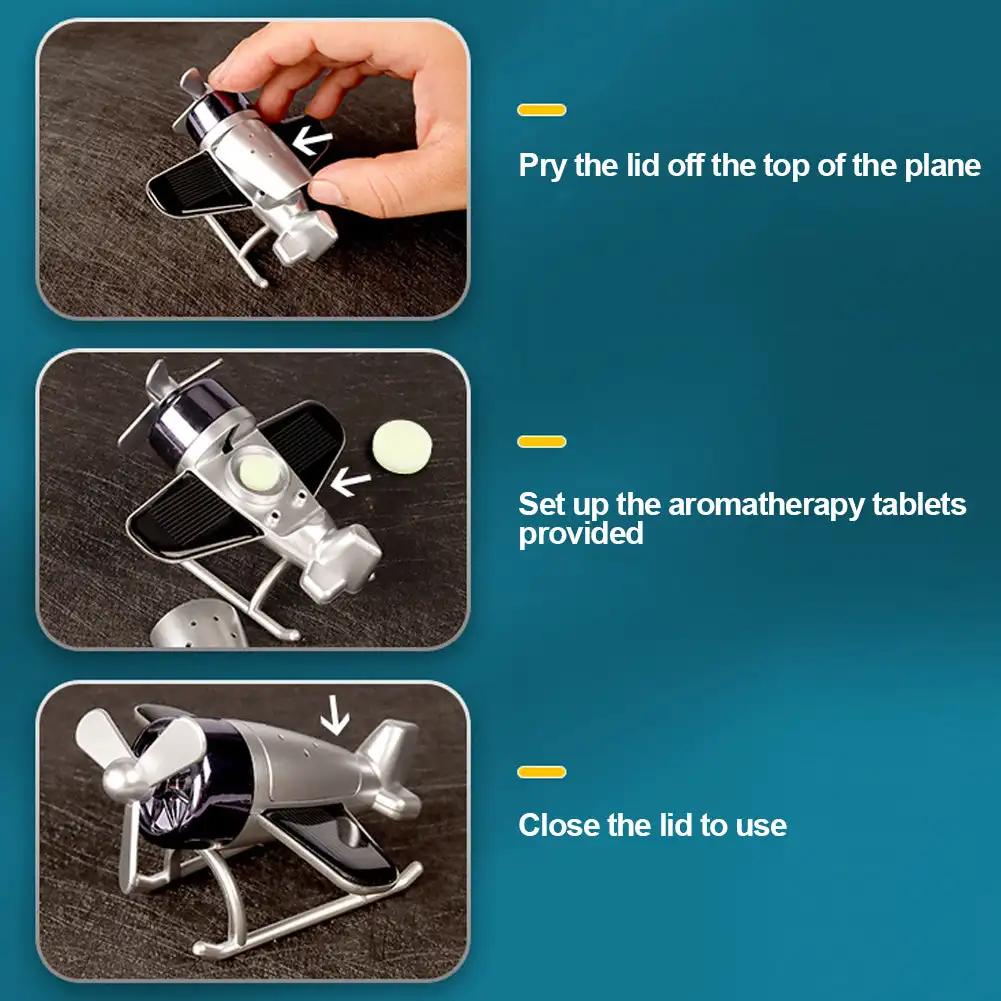 Pry the lid off the top of the plane

Set up the aromatherapy tablets provided

Close the lid to use