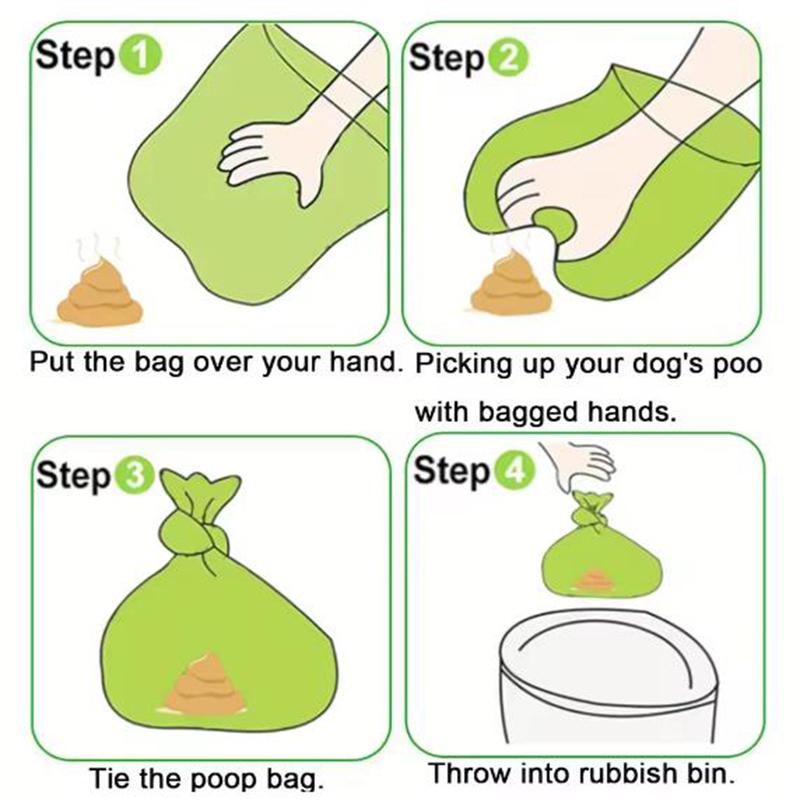 Step 1

Put the bag over your hand.

Step 2

Picking up your dog's poo with bagged hands.

Step 3

Tie the poop bag.

Step 4

Throw into rubbish bin.