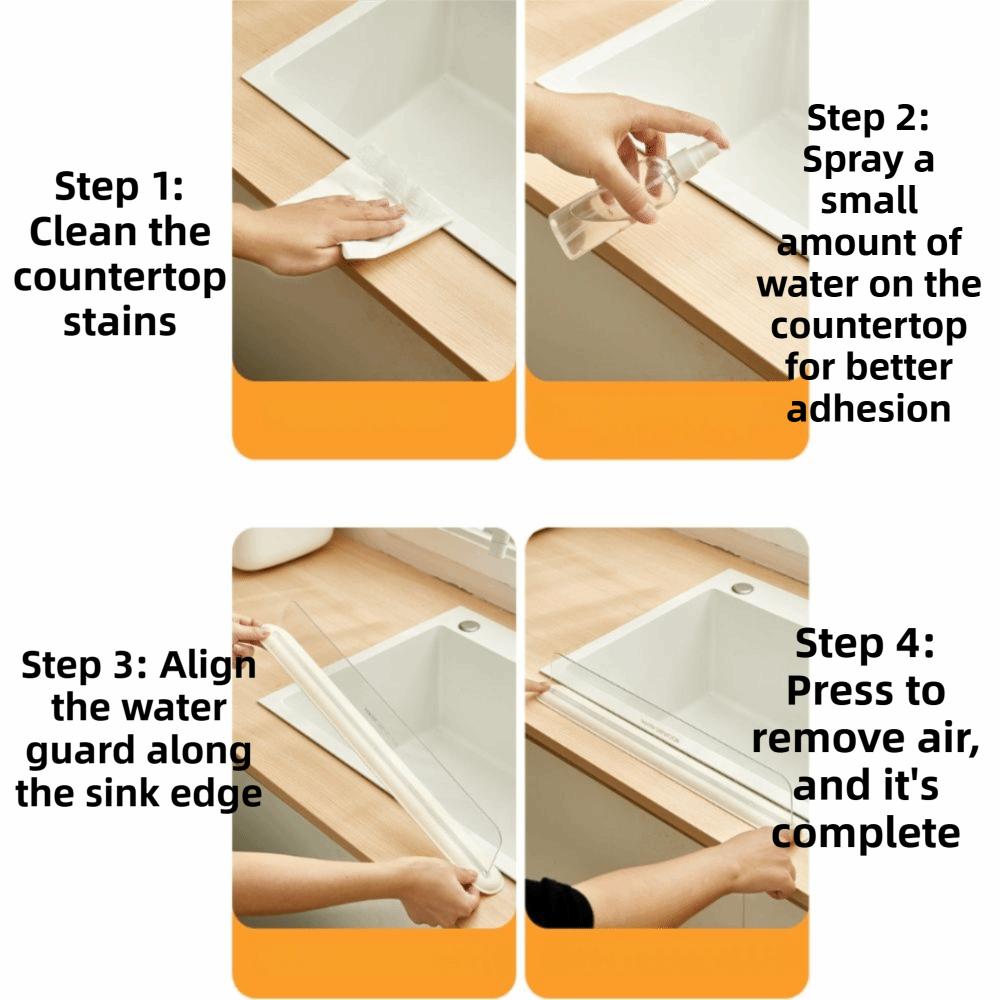 Step 1: Clean the countertop stains

Step 2: Spray a small amount of water on the countertop for better adhesion

Step 3: Align the water guard along the sink edge

Step 4: Press to remove air, and it's complete