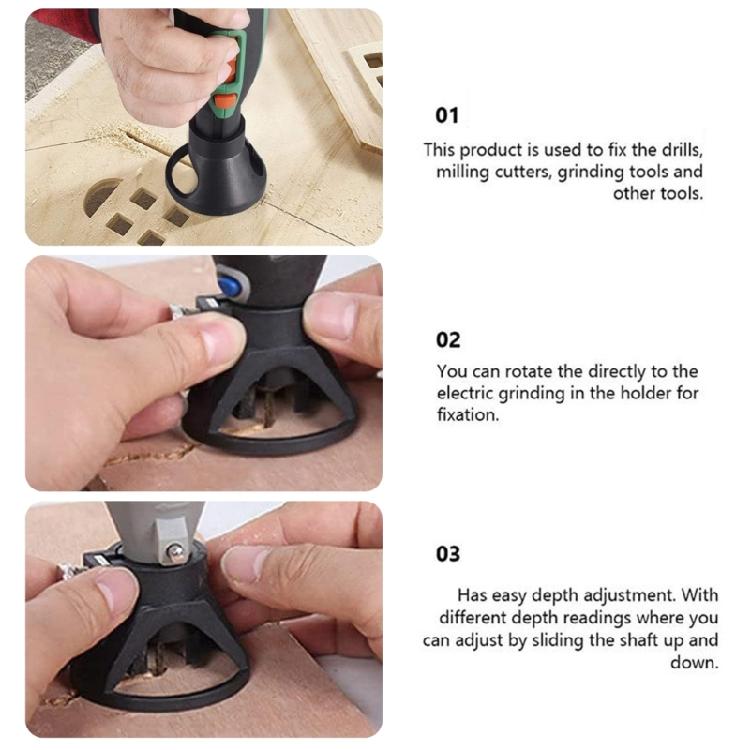 01

This product is used to fix the drills, milling cutters, grinding tools and other tools.

02

You can rotate the directly to the electric grinding in the holder for fixation.

03

Has easy depth adjustment. With different depth readings where you can adjust by sliding the shaft up and down.