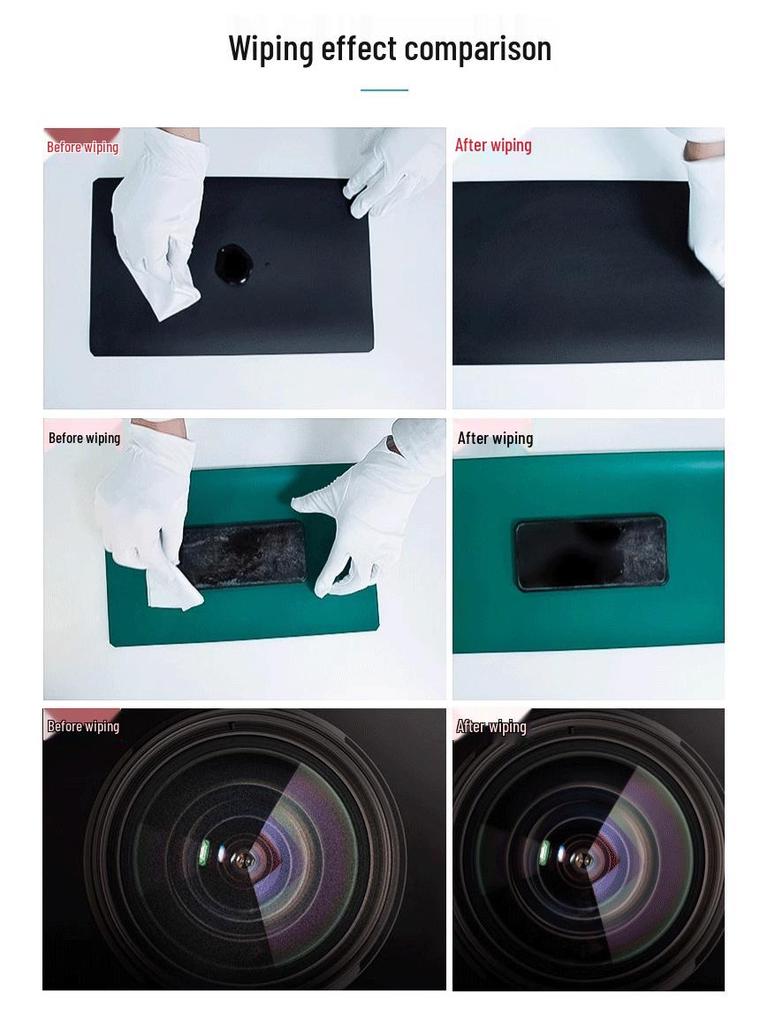 Wiping effect comparison

Before wiping

After wiping

Before wiping

After wiping

Before wiping

After wiping