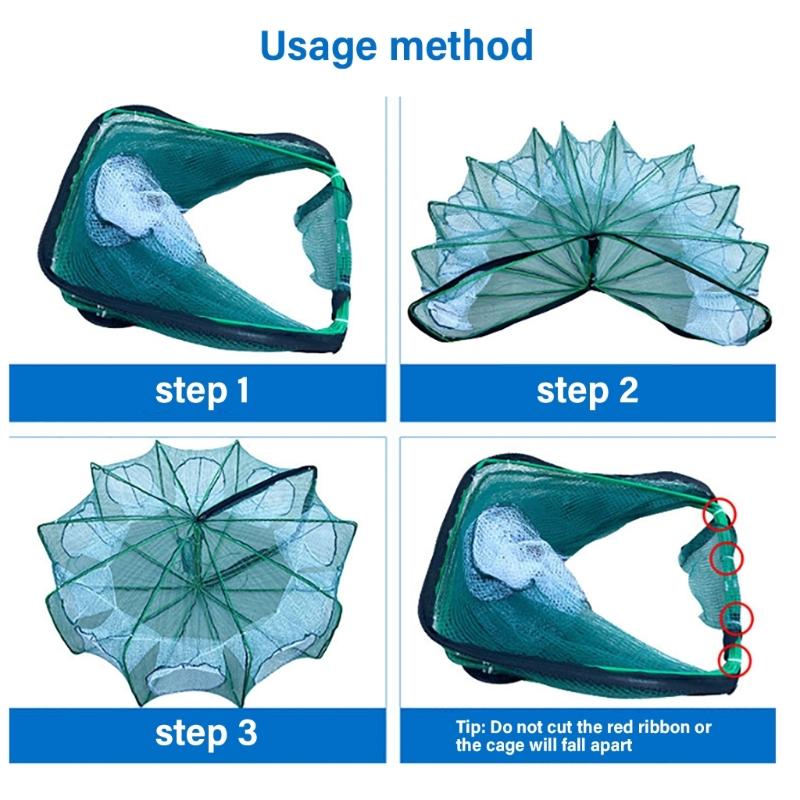 Usage method

step 1

step 2

step 3

Tip: Do not cut the red ribbon or the cage will fall apart