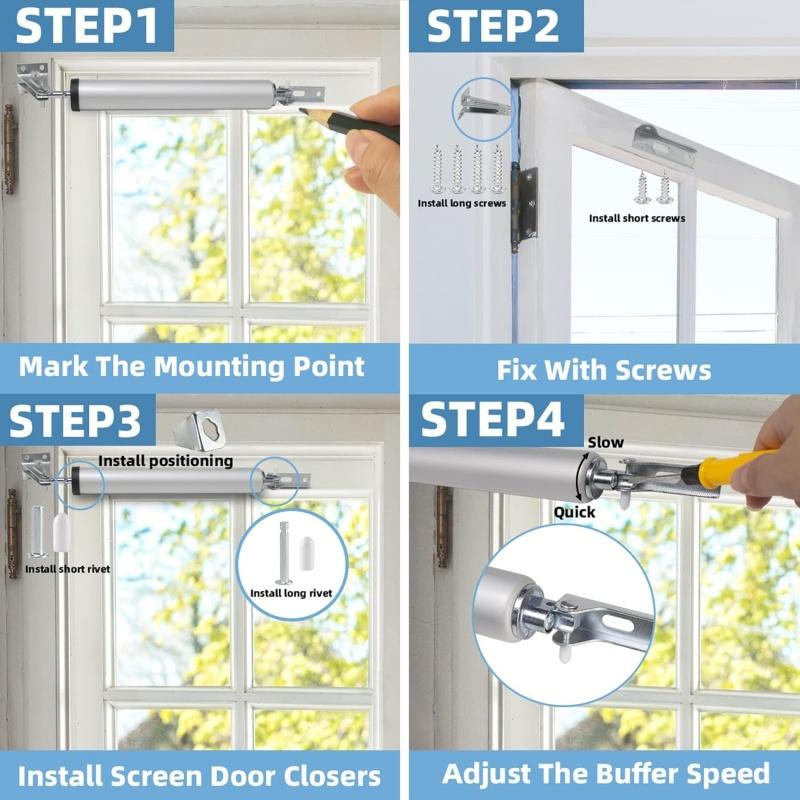 STEP1

Mark The Mounting Point

STEP2

Install long screws

Install short screws

Fix With Screws

STEP3

Install positioning

Install short rivet

Install long rivet

Install Screen Door Closers

STEP4

Slow

Quick

Adjust The Buffer Speed