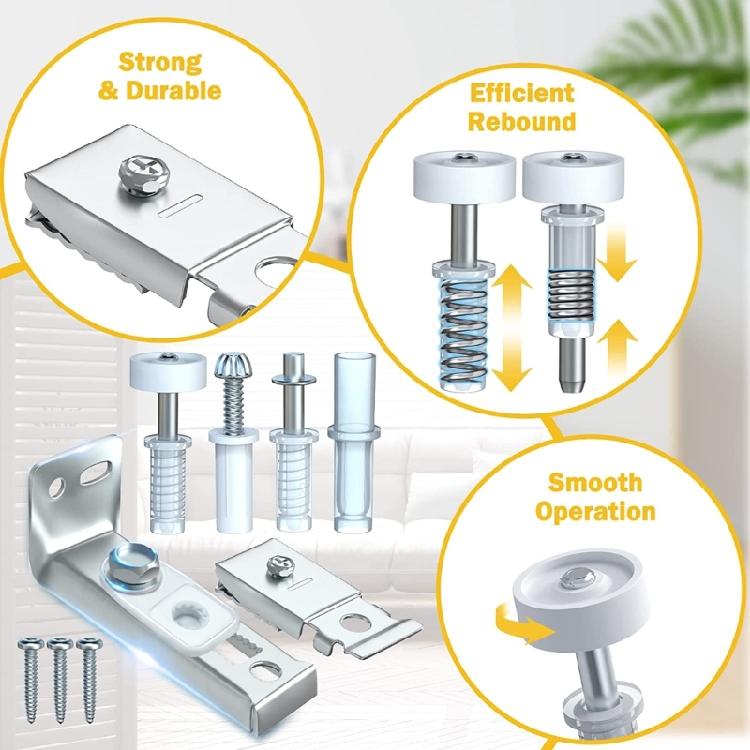 Strong & Durable

Efficient Rebound

Smooth Operation