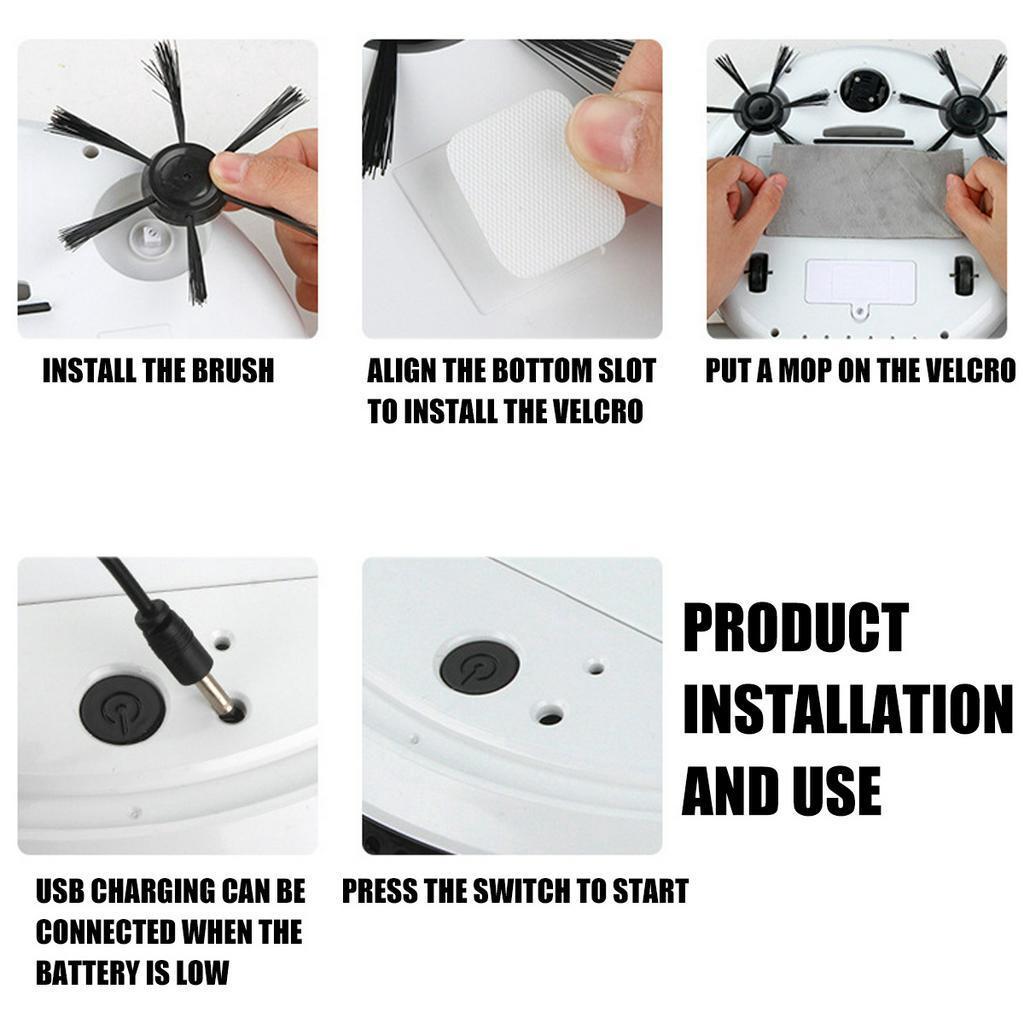 INSTALL THE BRUSH

ALIGN THE BOTTOM SLOT TO INSTALL THE VELCRO

PUT A MOP ON THE VELCRO

USB CHARGING CAN BE CONNECTED WHEN THE BATTERY IS LOW

PRESS THE SWITCH TO START

PRODUCT INSTALLATION AND USE