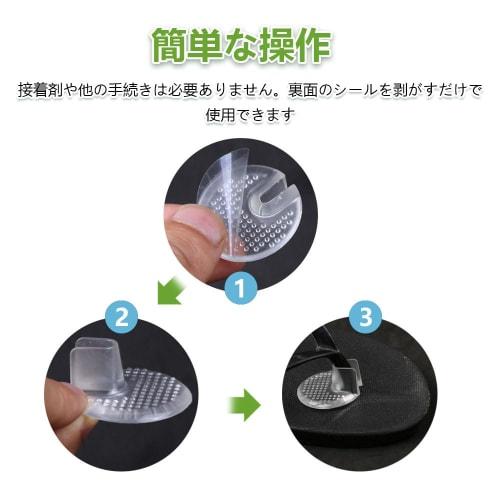 簡単な操作

接着剤や他の手続きは必要ありません。裏面のシールを剥がすだけで使用できます

1

2

3