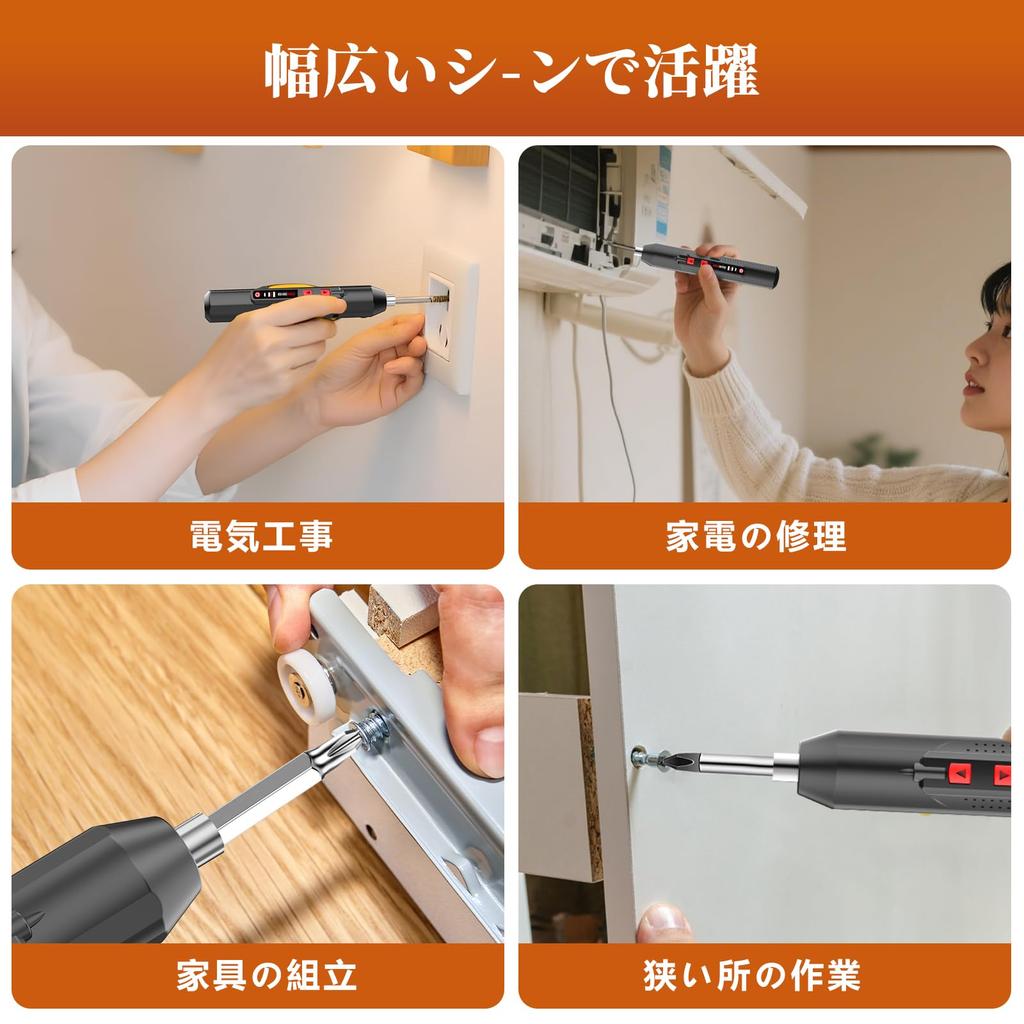 幅広いシ-ンで活躍

電気工事

家電の修理

家具の組立

狭い所の作業