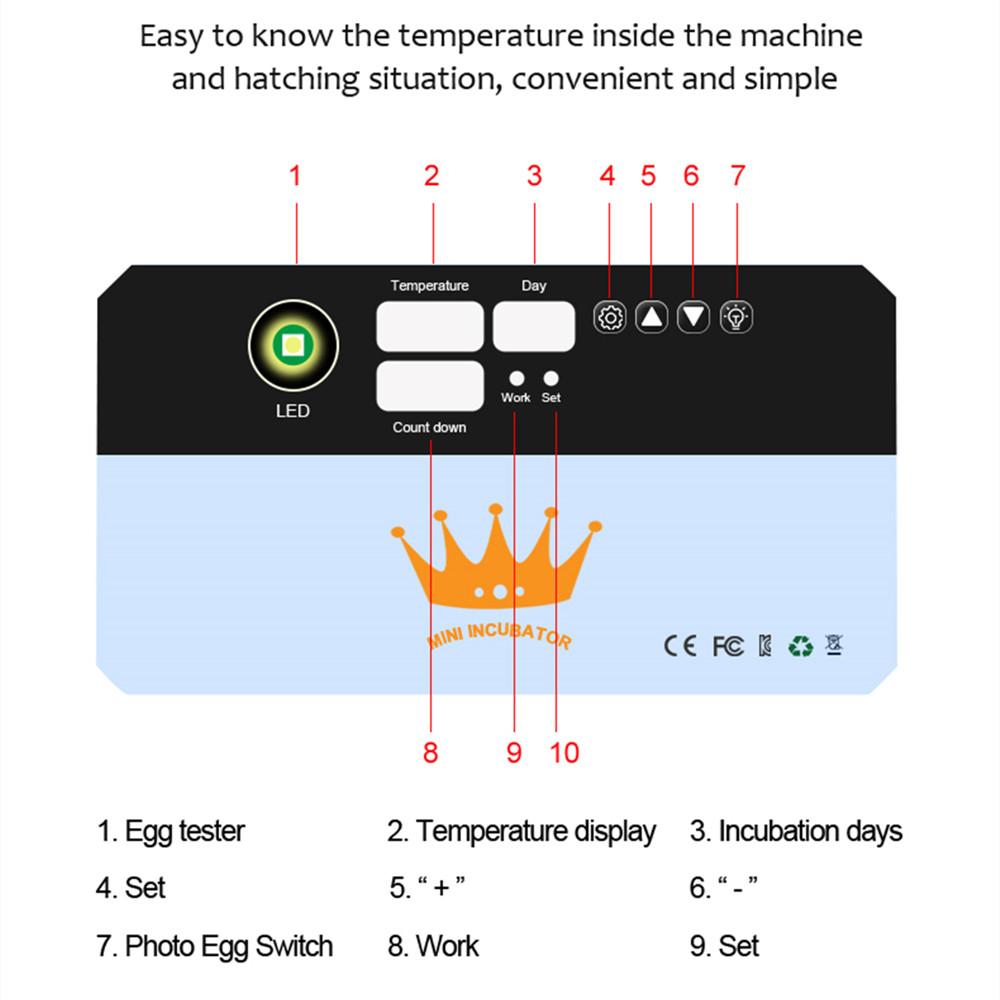 Easy to know the temperature inside the machine and hatching situation, convenient and simple

1 2 3 4 5 6 7

Temperature Day

LED

Work Set

Count down

MINI INCUBATOR

CE FC

8 9 10

1. Egg tester 2. Temperature display 3. Incubation days

4. Set 5. “ + ” 6. “ - ”

7. Photo Egg Switch 8. Work 9. Set