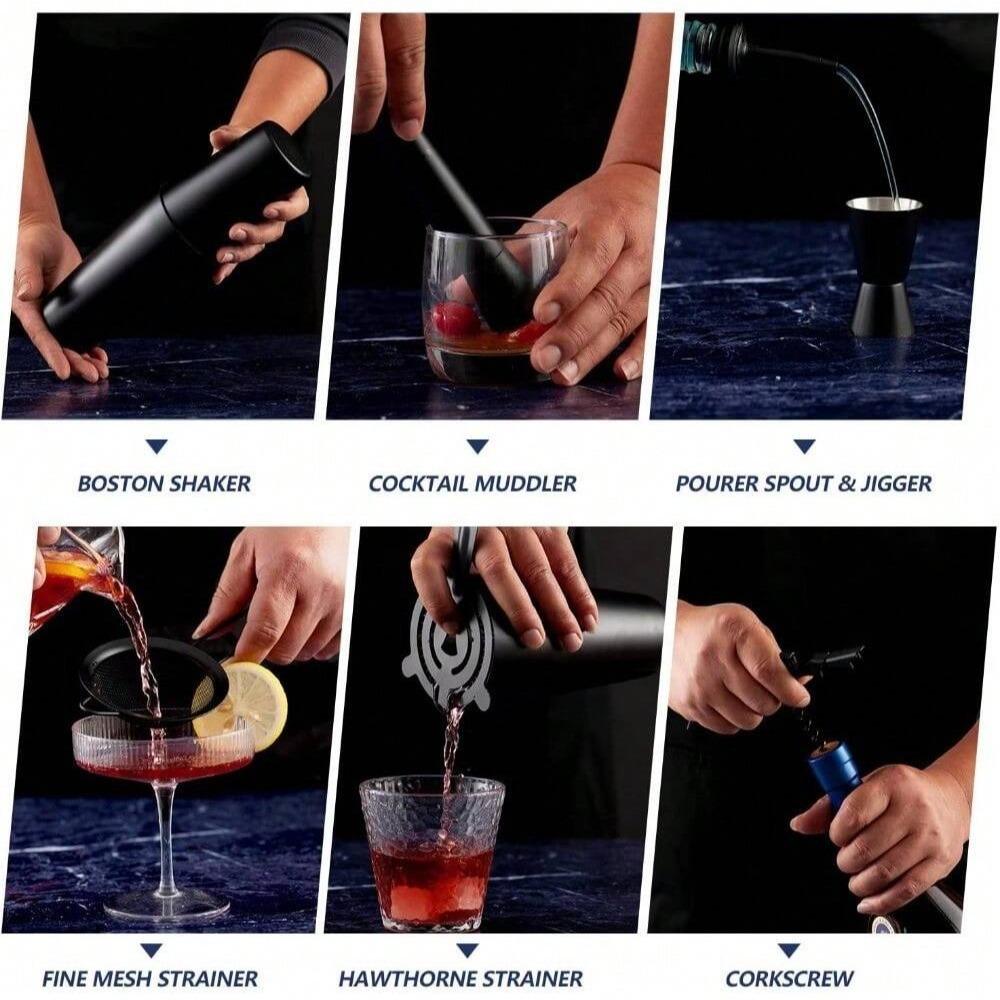 BOSTON SHAKER

COCKTAIL MUDDLER

POURER SPOUT & JIGGER

FINE MESH STRAINER

HAWTHORNE STRAINER

CORKSCREW