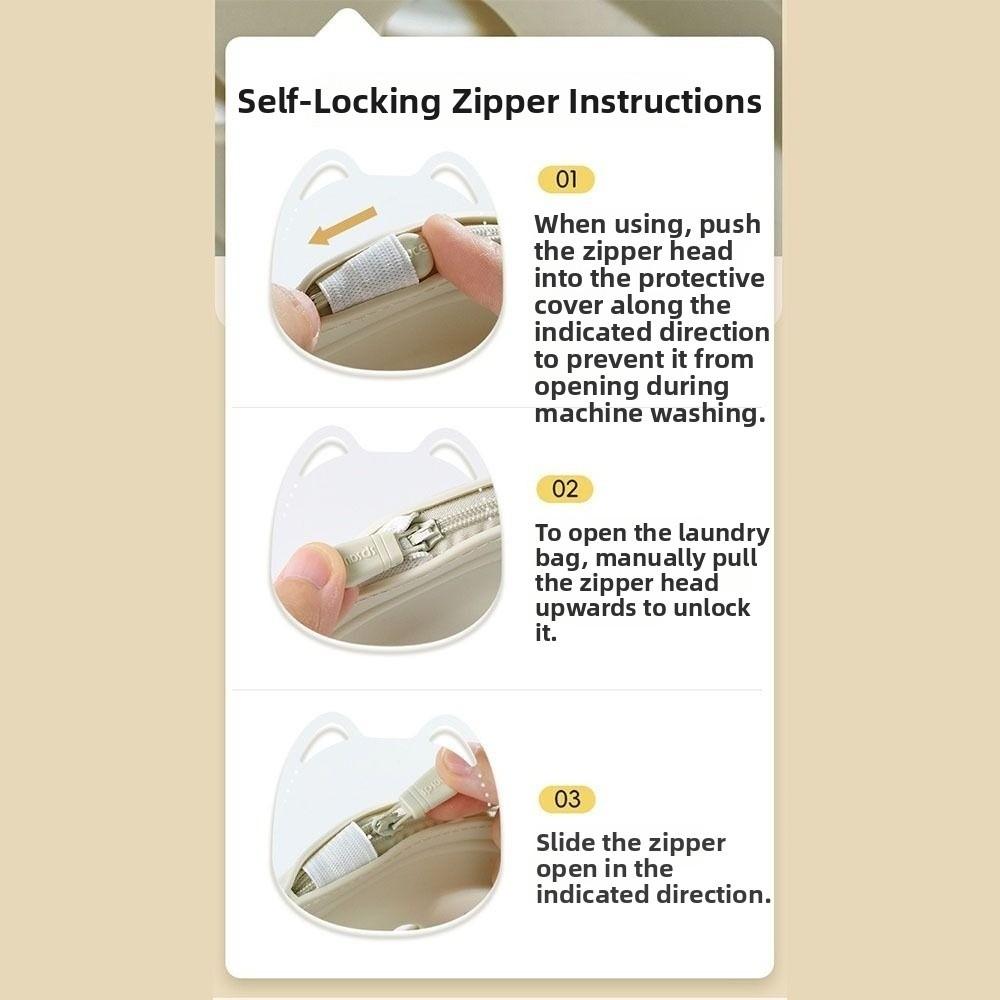 Self-Locking Zipper Instructions

01

When using, push the zipper head into the protective cover along the indicated direction to prevent it from opening during machine washing.

02

To open the laundry bag, manually pull the zipper head upwards to unlock it.

03

Slide the zipper open in the indicated direction.