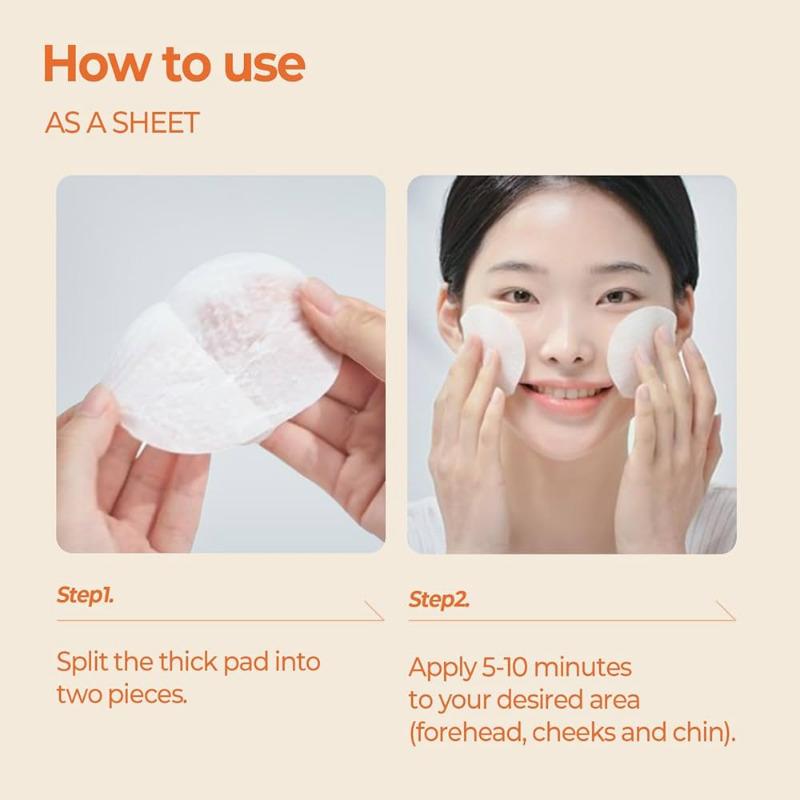 How to use

AS A SHEET

Step1.

Split the thick pad into two pieces.

Step2.

Apply 5-10 minutes to your desired area (forehead, cheeks and chin).