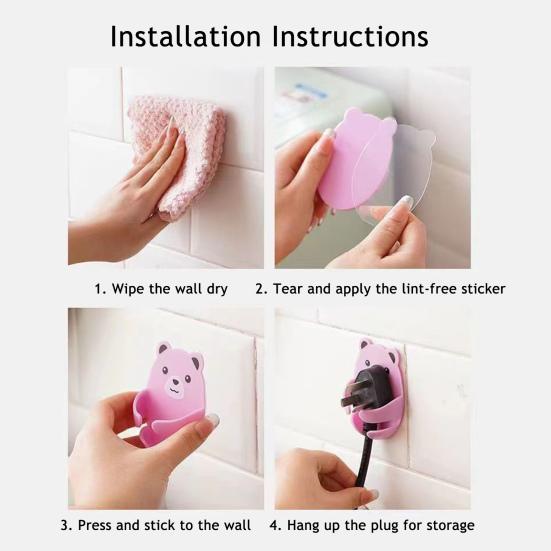 Installation Instructions

1. Wipe the wall dry

2. Tear and apply the lint-free sticker

3. Press and stick to the wall

4. Hang up the plug for storage