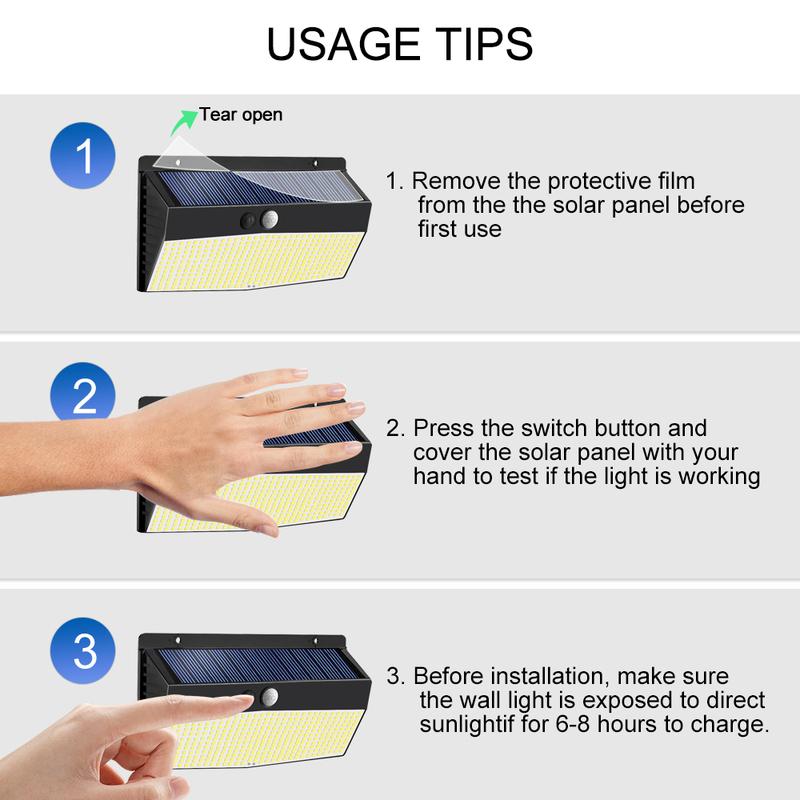 USAGE TIPS

1

Tear open

1. Remove the protective film from the the solar panel before first use

2

2. Press the switch button and cover the solar panel with your hand to test if the light is working

3

3. Before installation, make sure the wall light is exposed to direct sunlightif for 6-8 hours to charge.