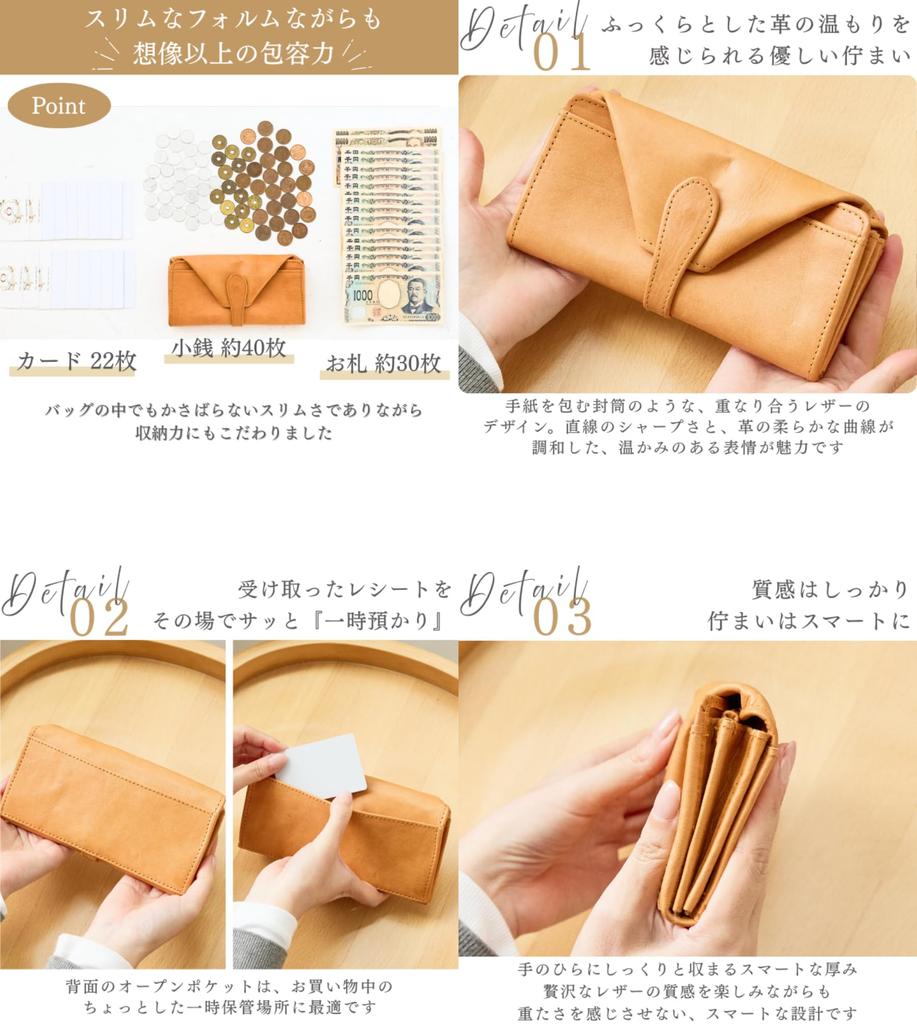 スリムなフォルムながらも
想像以上の包容力

Point

カード 22枚
小銭 約40枚
お札 約30枚

バッグの中でもかさばらないスリムさでありながら
収納力にもこだわりました

Detail 01
ふっくらとした革の温もりを
感じられる優しい佇まい

手紙を包む封筒のような、重なり合うレザーの
デザイン。直線のシャープさと、革の柔らかな曲線が
調和した、温かみのある表情が魅力です

Detail 02
受け取ったレシートを
その場でサッと『一時預かり』

背面のオープンポケットは、お買い物中の
ちょっとした一時保管場所に最適です

Detail 03
質感はしっかり
佇まいはスマートに

手のひらにしっくりと収まるスマートな厚み
贅沢なレザーの質感を楽しみながらも
重たさを感じさせない、スマートな設計です