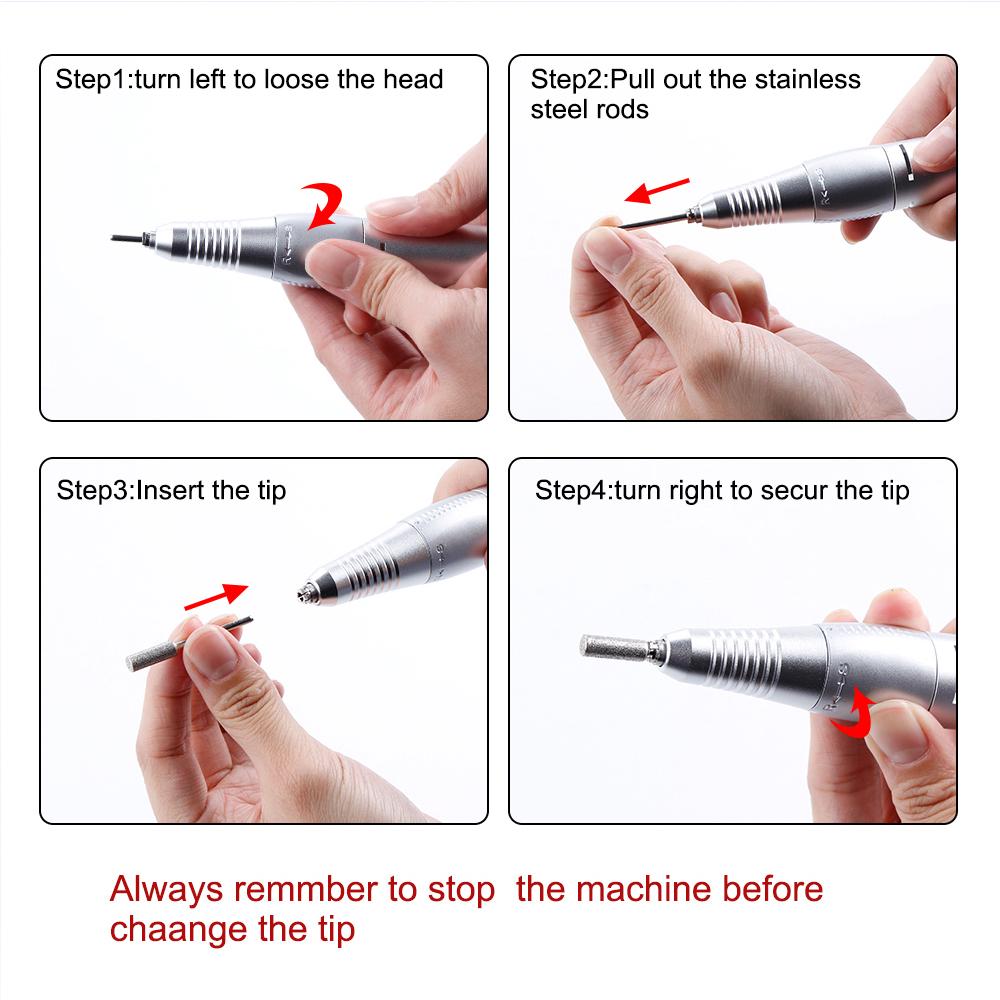 Step1:turn left to loose the head

Step2:Pull out the stainless steel rods

Step3:Insert the tip

Step4:turn right to secur the tip

Always remmber to stop the machine before chaange the tip