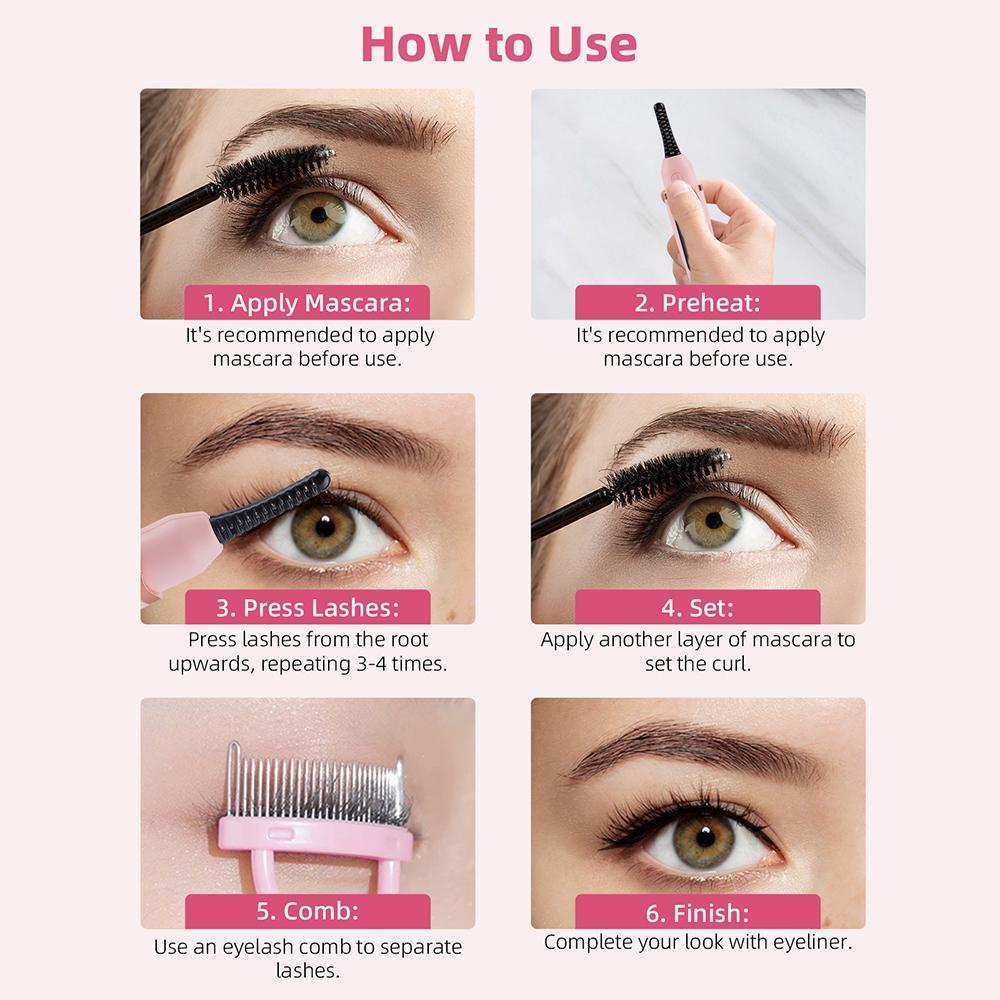 How to Use

1. Apply Mascara:
It's recommended to apply mascara before use.

2. Preheat:
It's recommended to apply mascara before use.

3. Press Lashes:
Press lashes from the root upwards, repeating 3-4 times.

4. Set:
Apply another layer of mascara to set the curl.

5. Comb:
Use an eyelash comb to separate lashes.

6. Finish:
Complete your look with eyeliner.